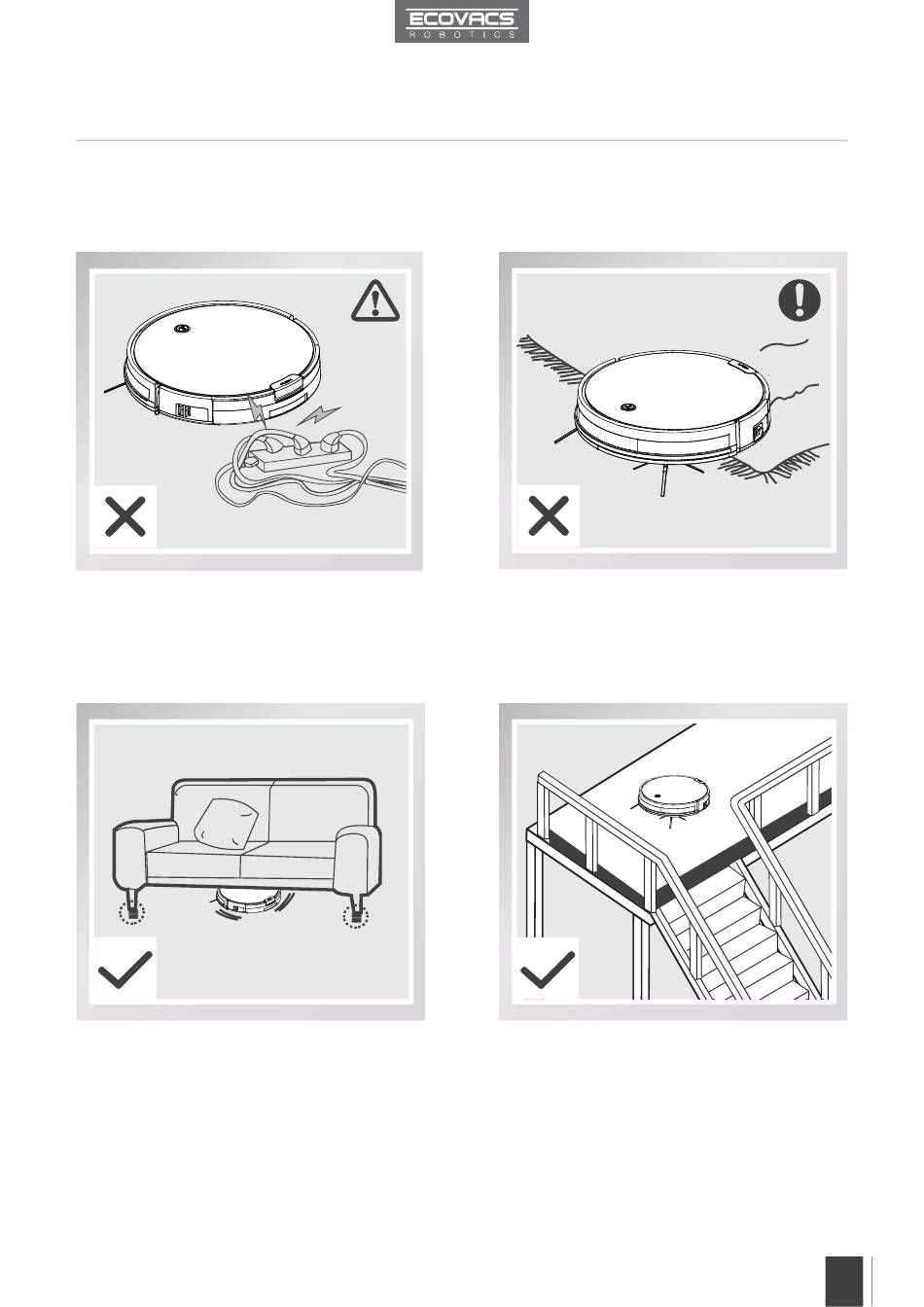 ECOVACS
ROBOTICS