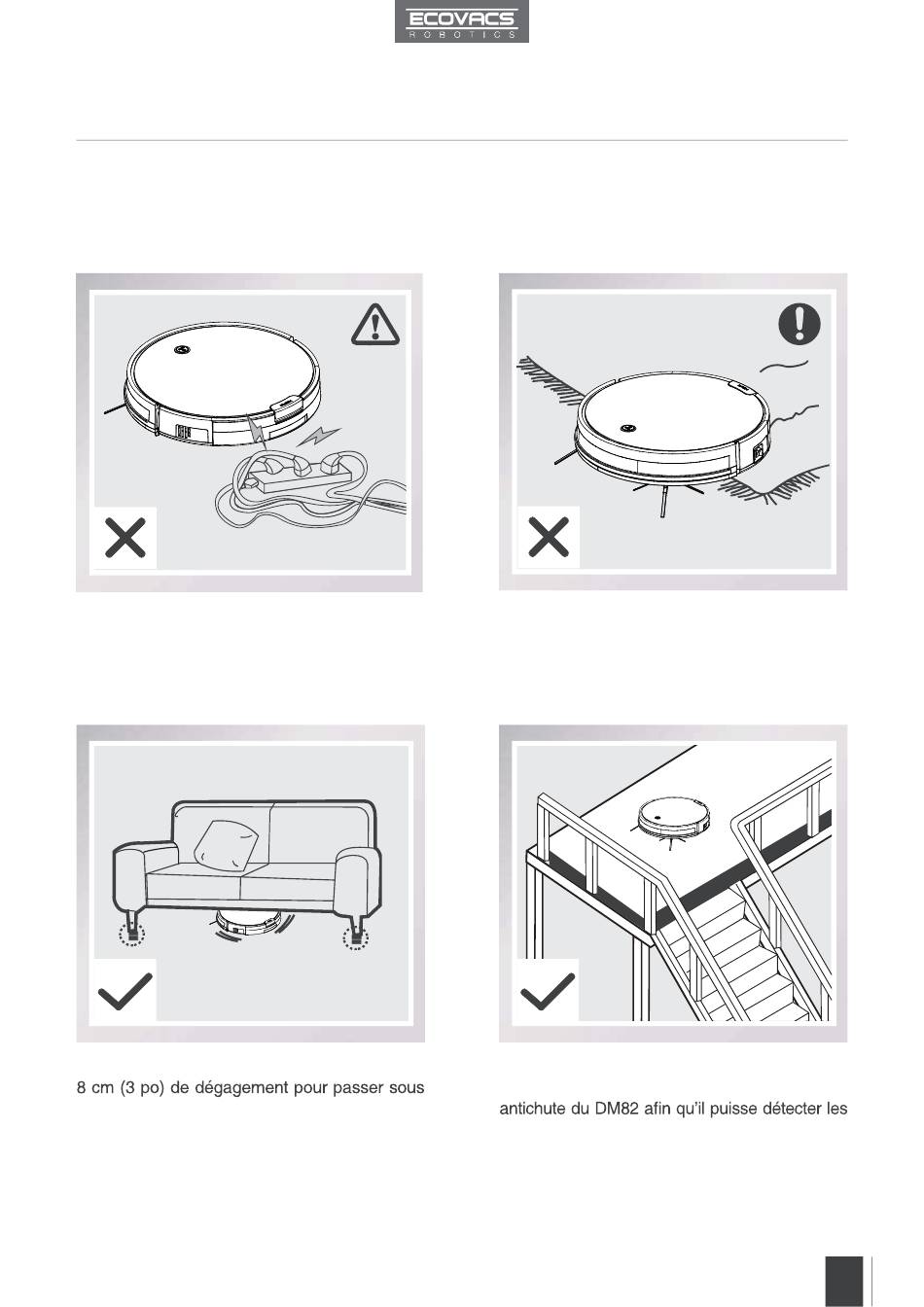 ECOVACS
ROBOTICS

8 cm (3 po) de dégagement pour passer sous

antichute du DM82 afin qu'il puisse détecter les