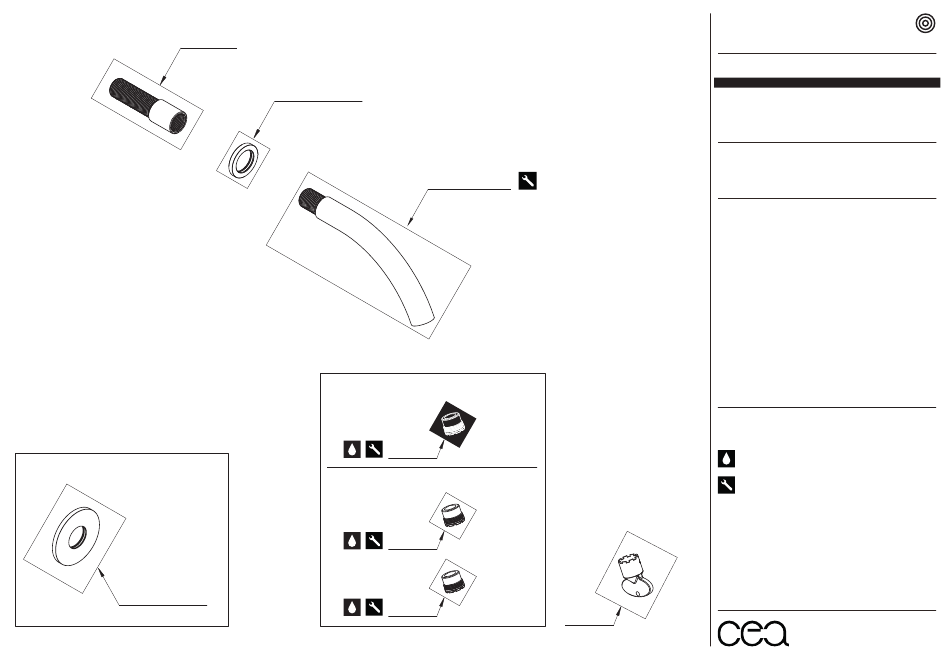 cea