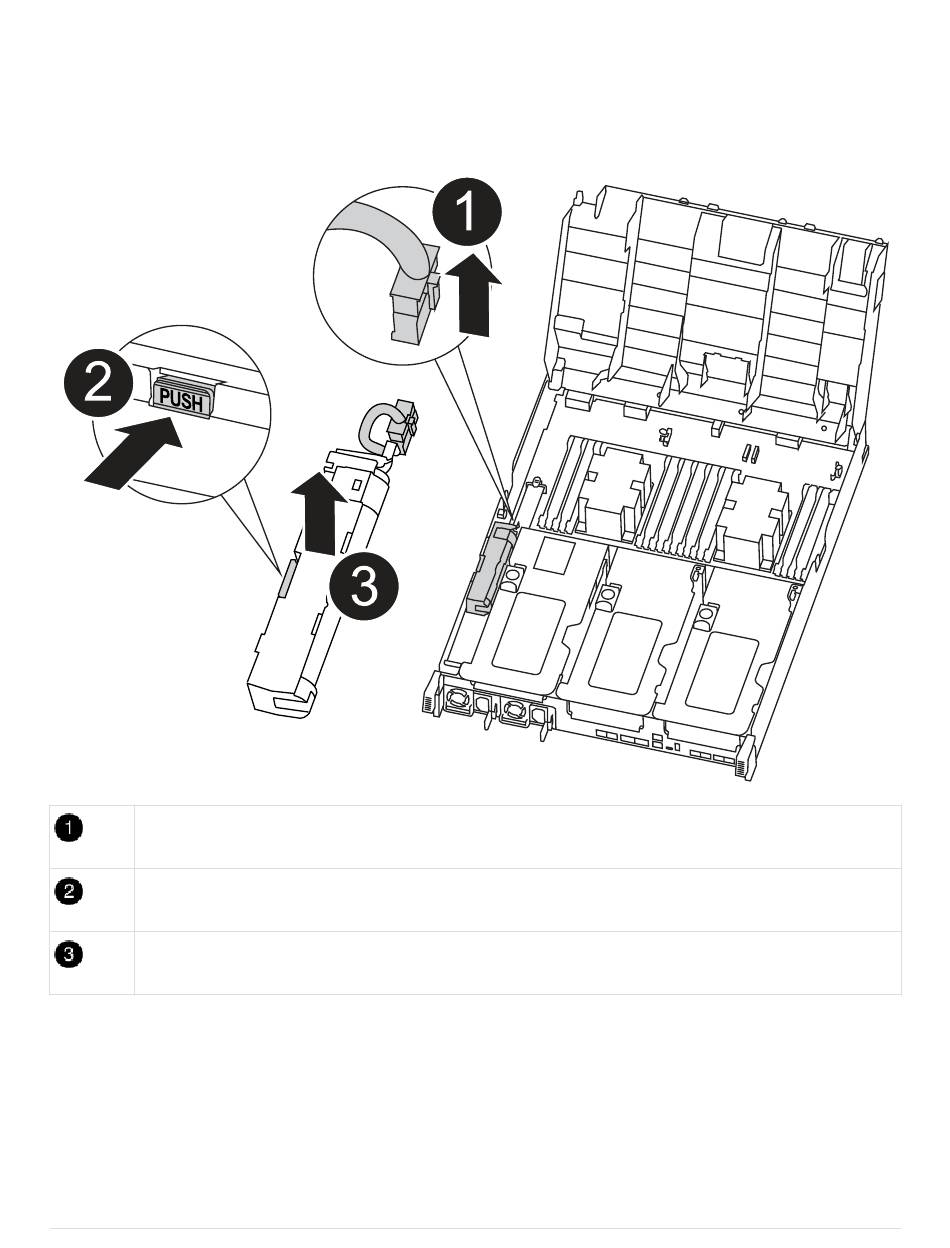 1

2

PUSH

3

| 1 | |
|---|---|
| 2 | |
| 3 | |