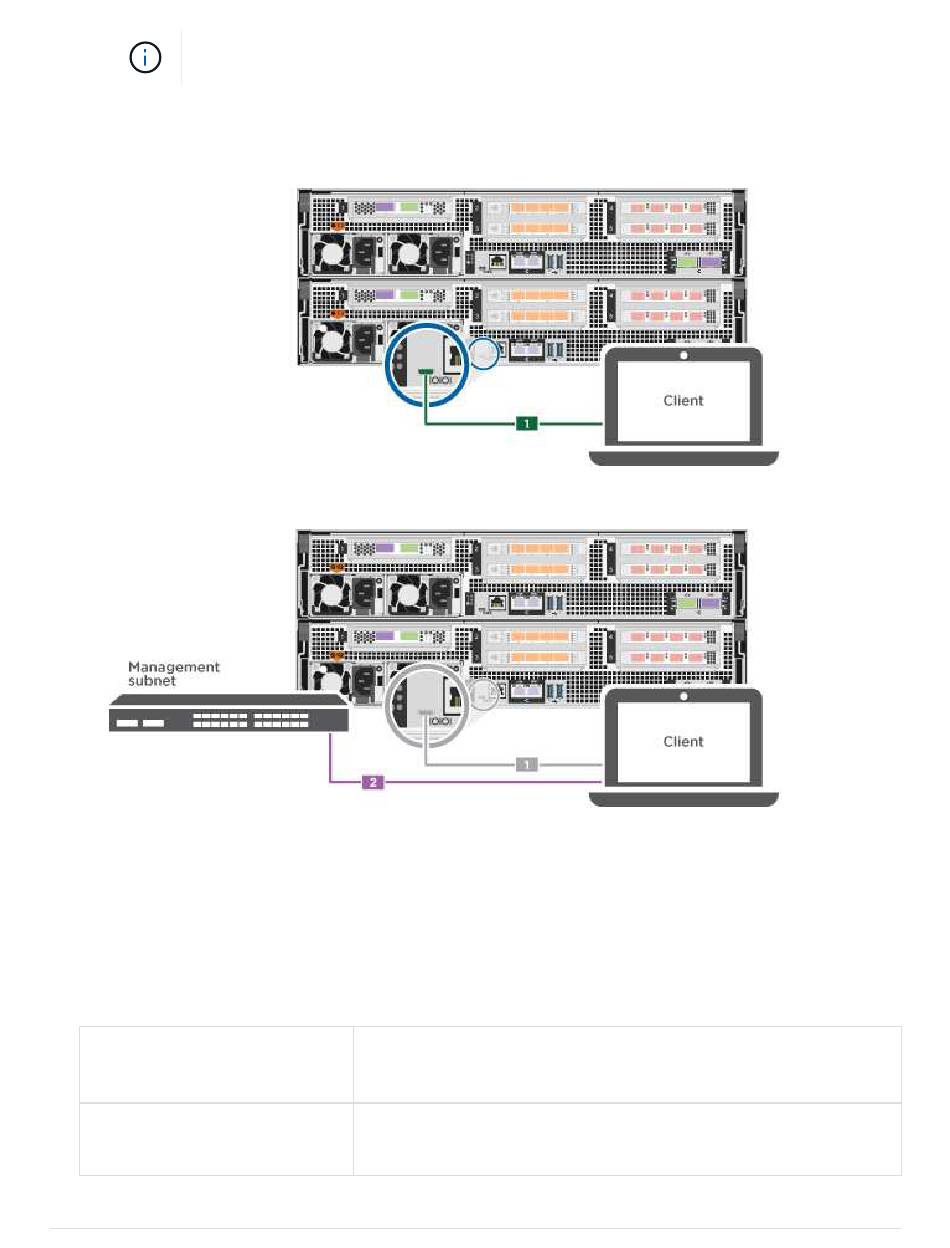 Client

1

Management subnet

Client

1

2