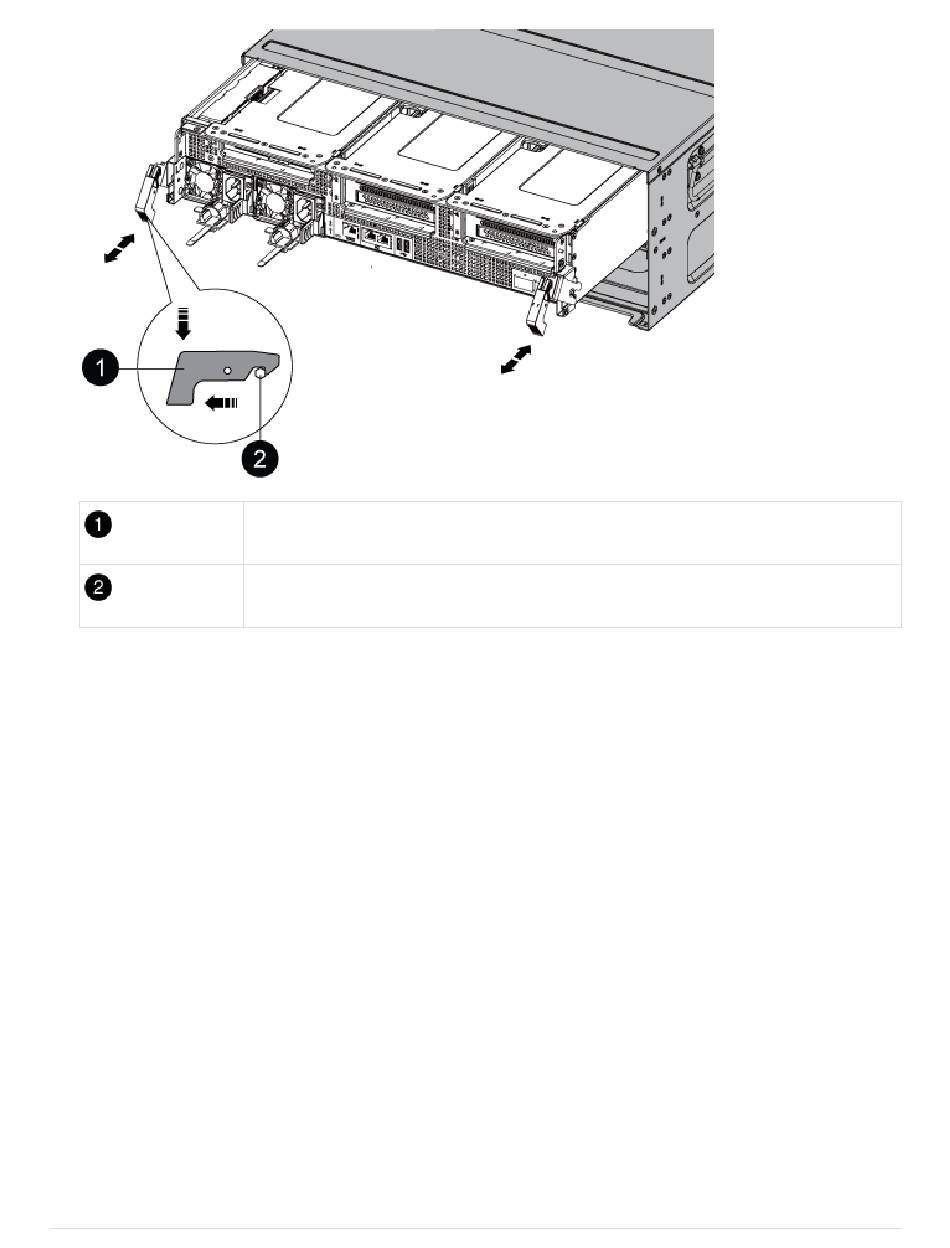 1

2

| 1 | |
|---|---|
| 2 | |