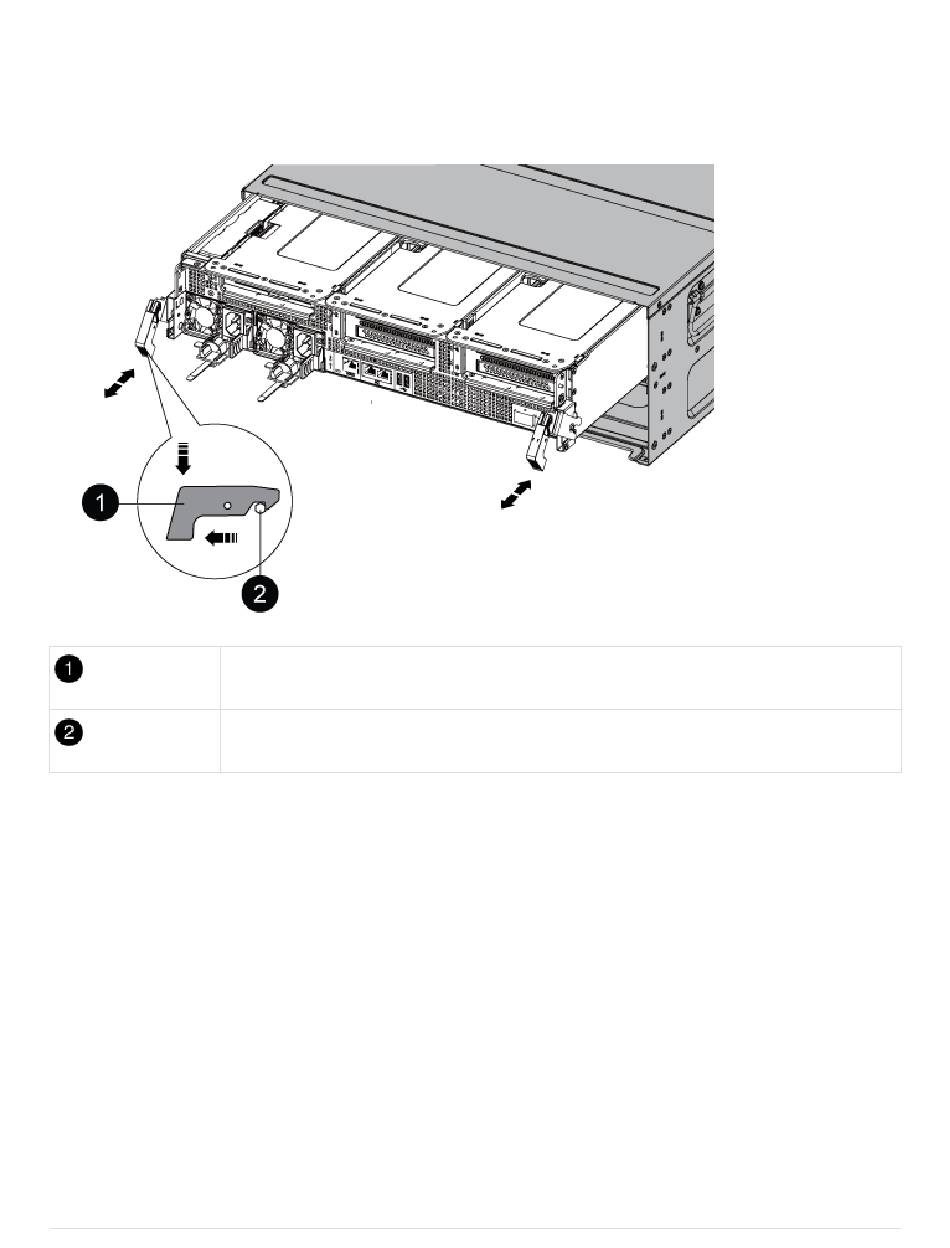 1

2

| 1 | |
|---|---|
| 2 | |