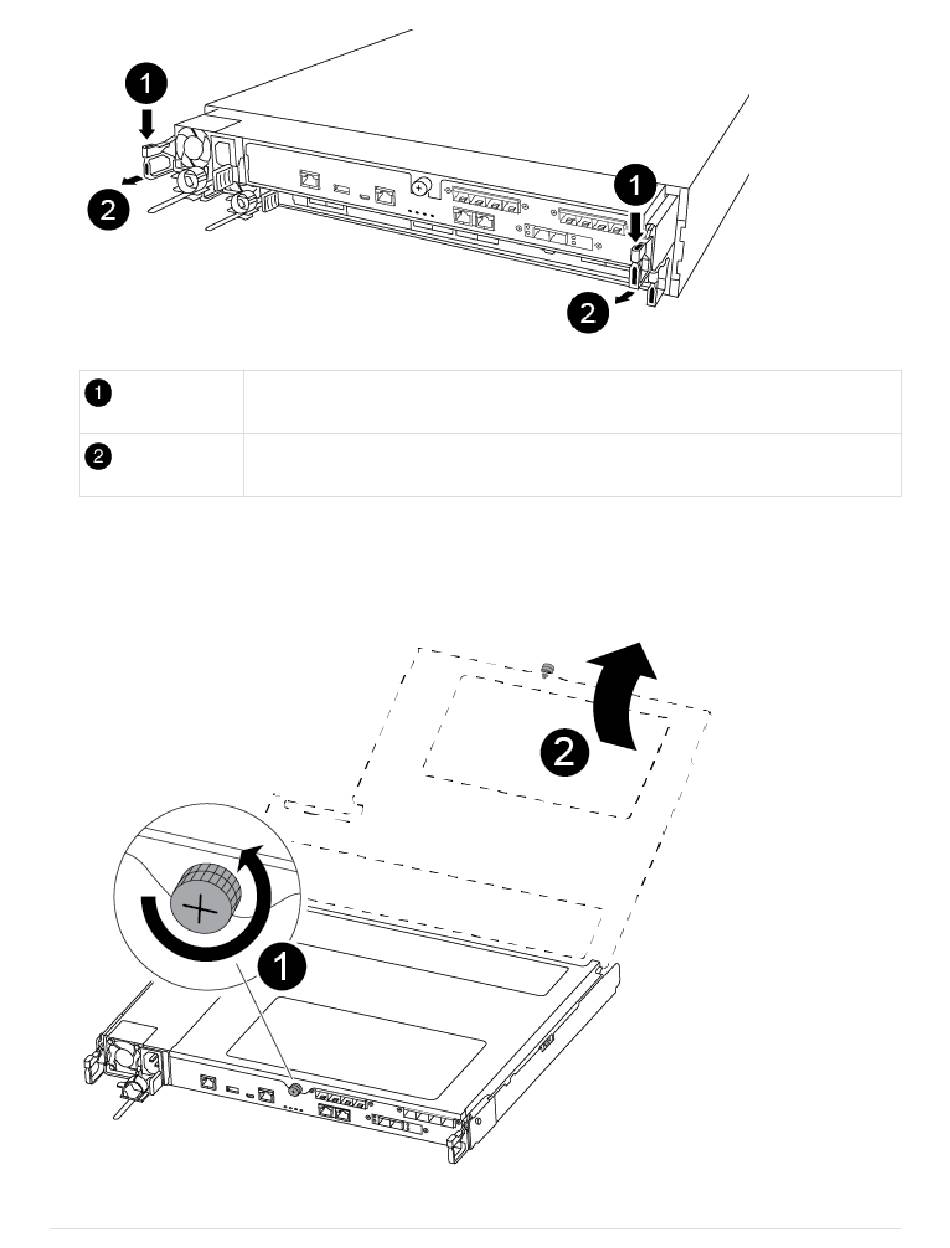 1

2

1

2

| 1 | |
|---|---|
| 2 | |

2

1