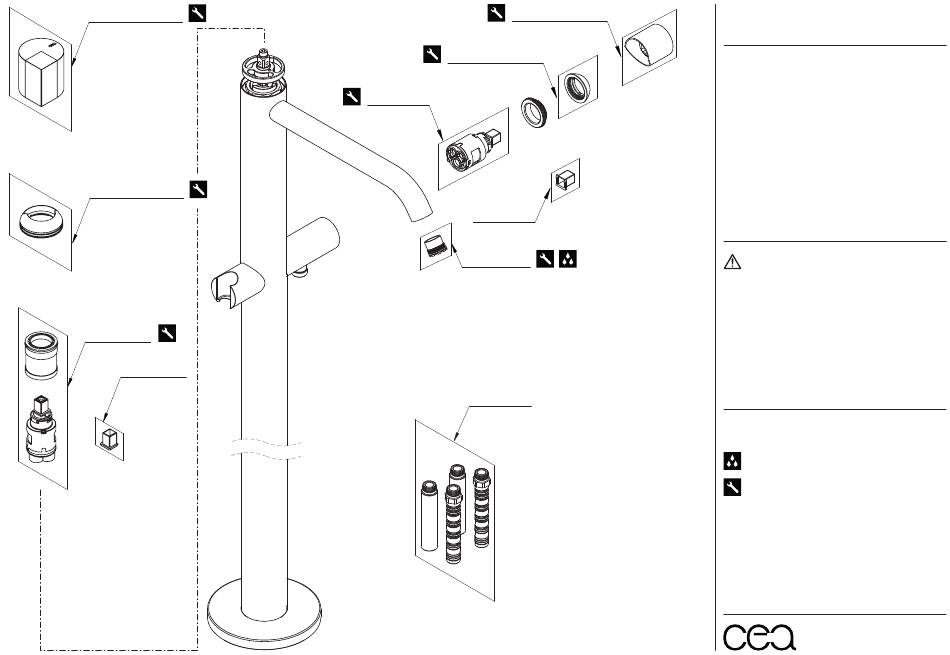 cea