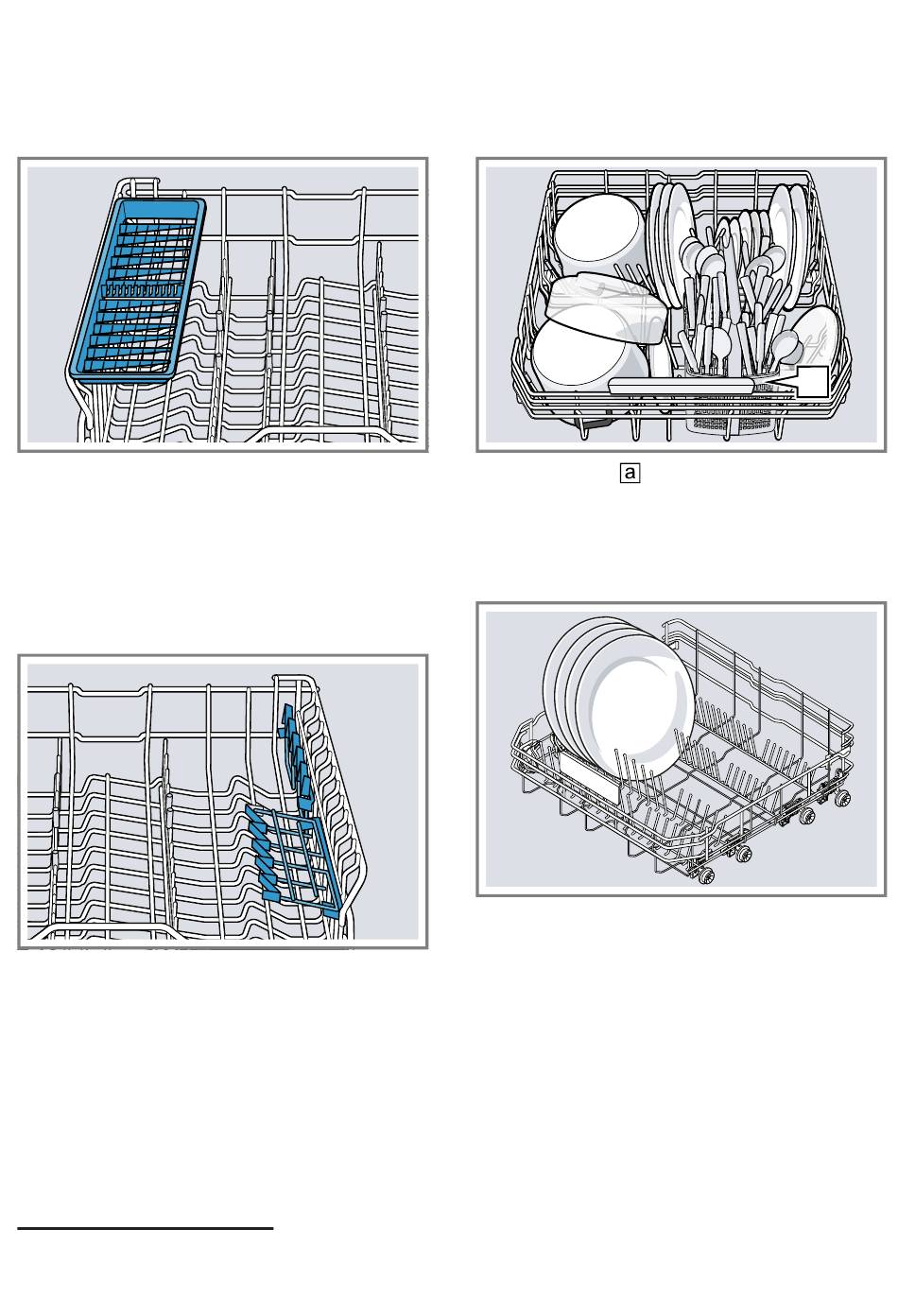 a