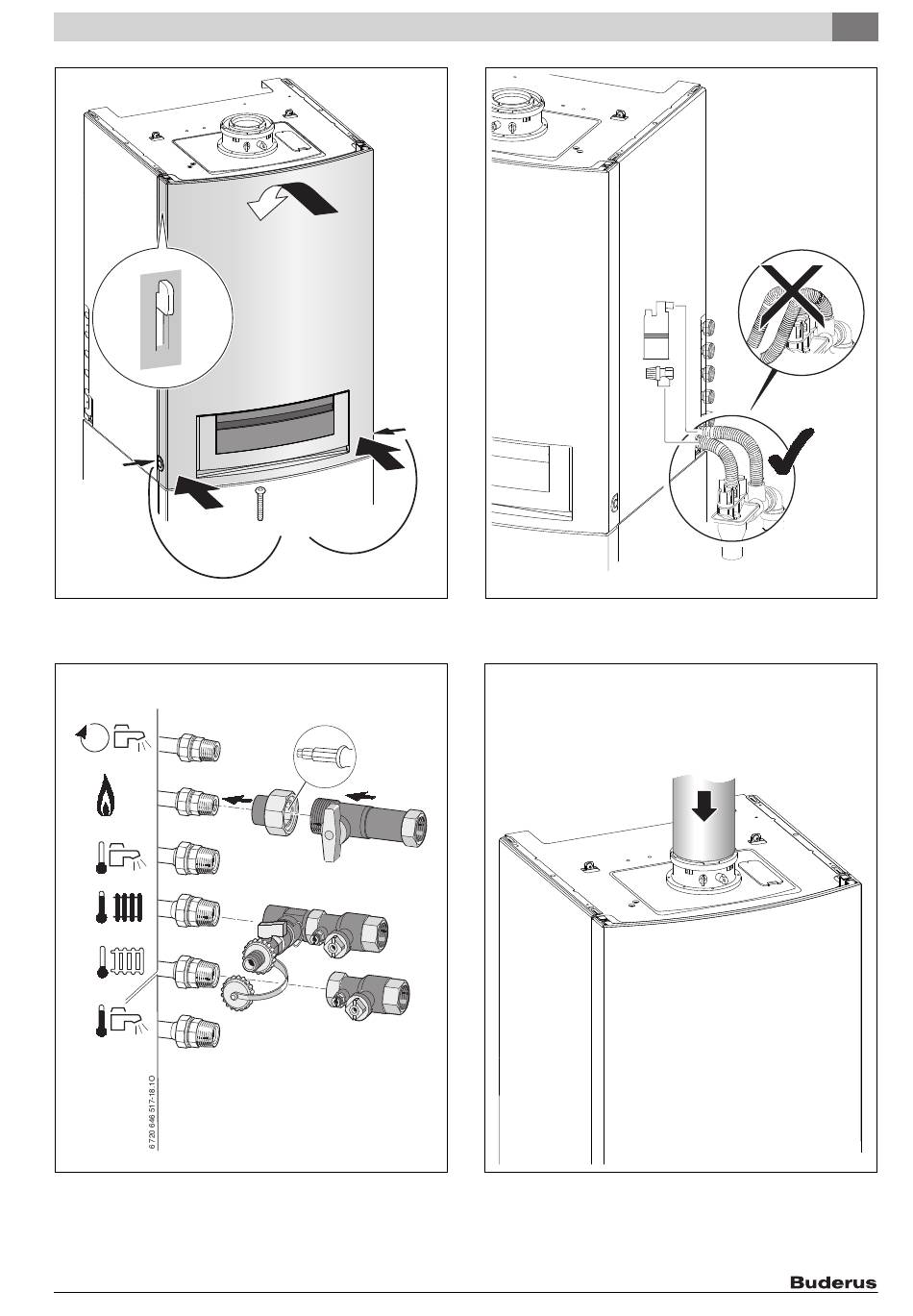 6 720 646 517-18.1O

Buderus