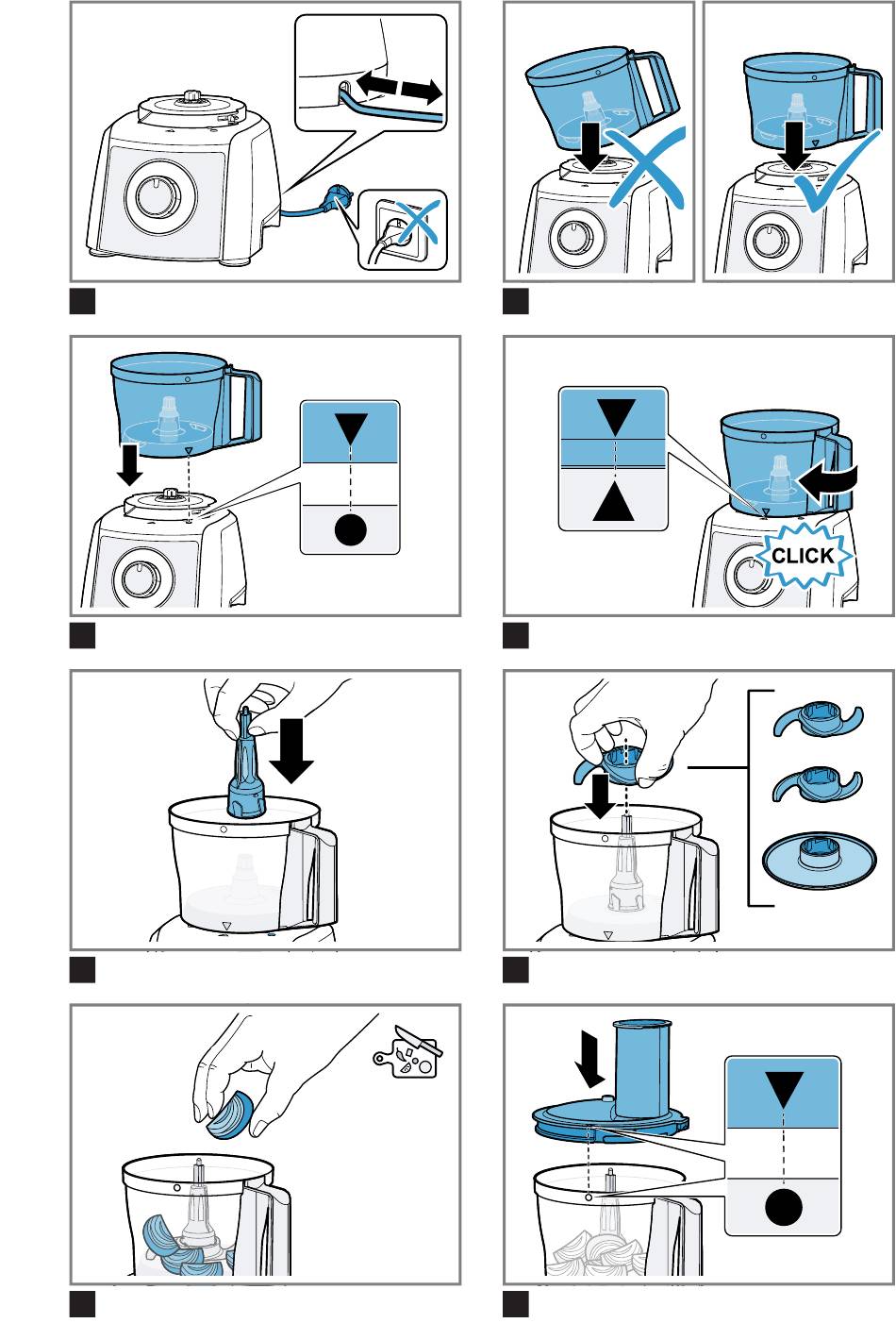 CLICK