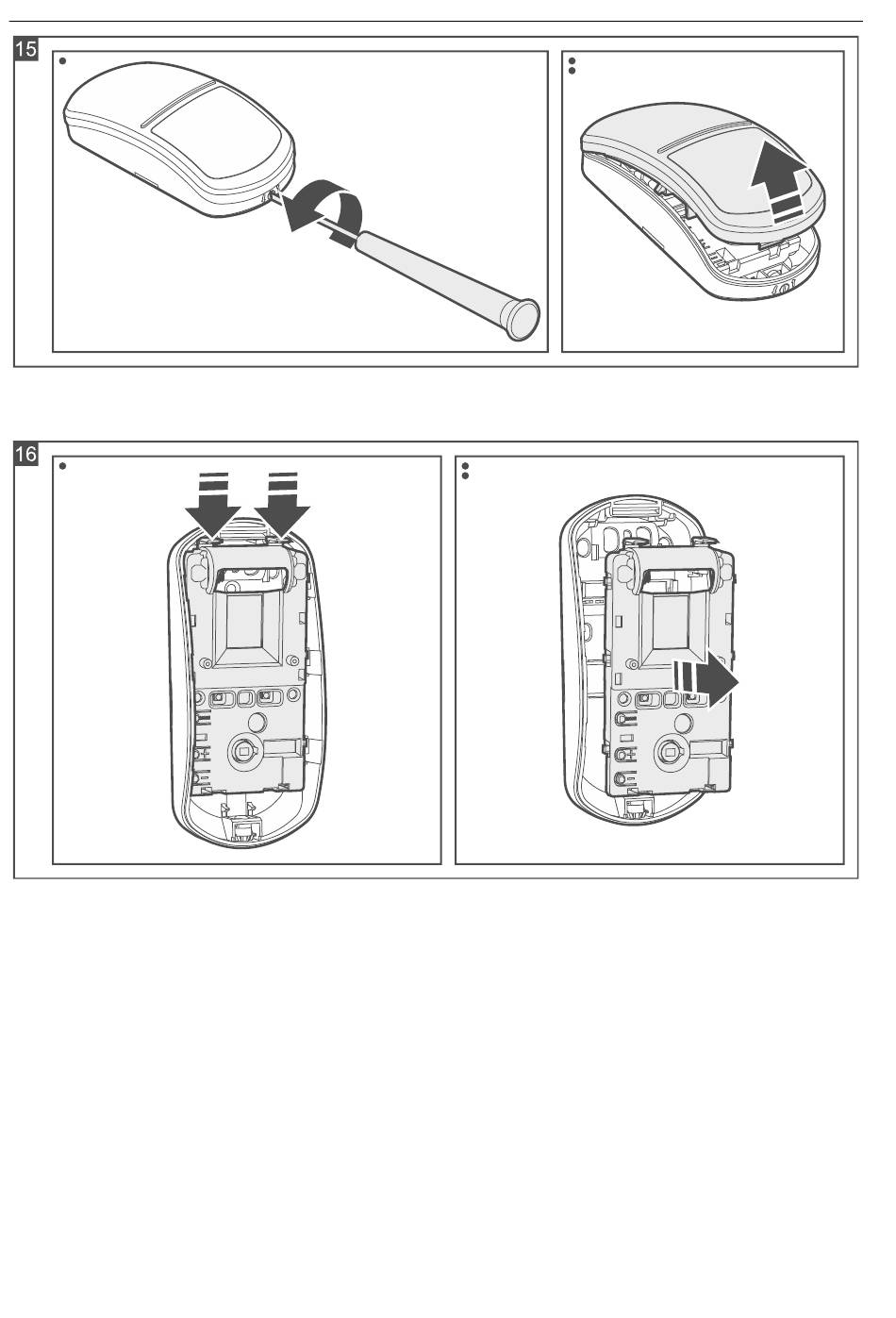 15

16