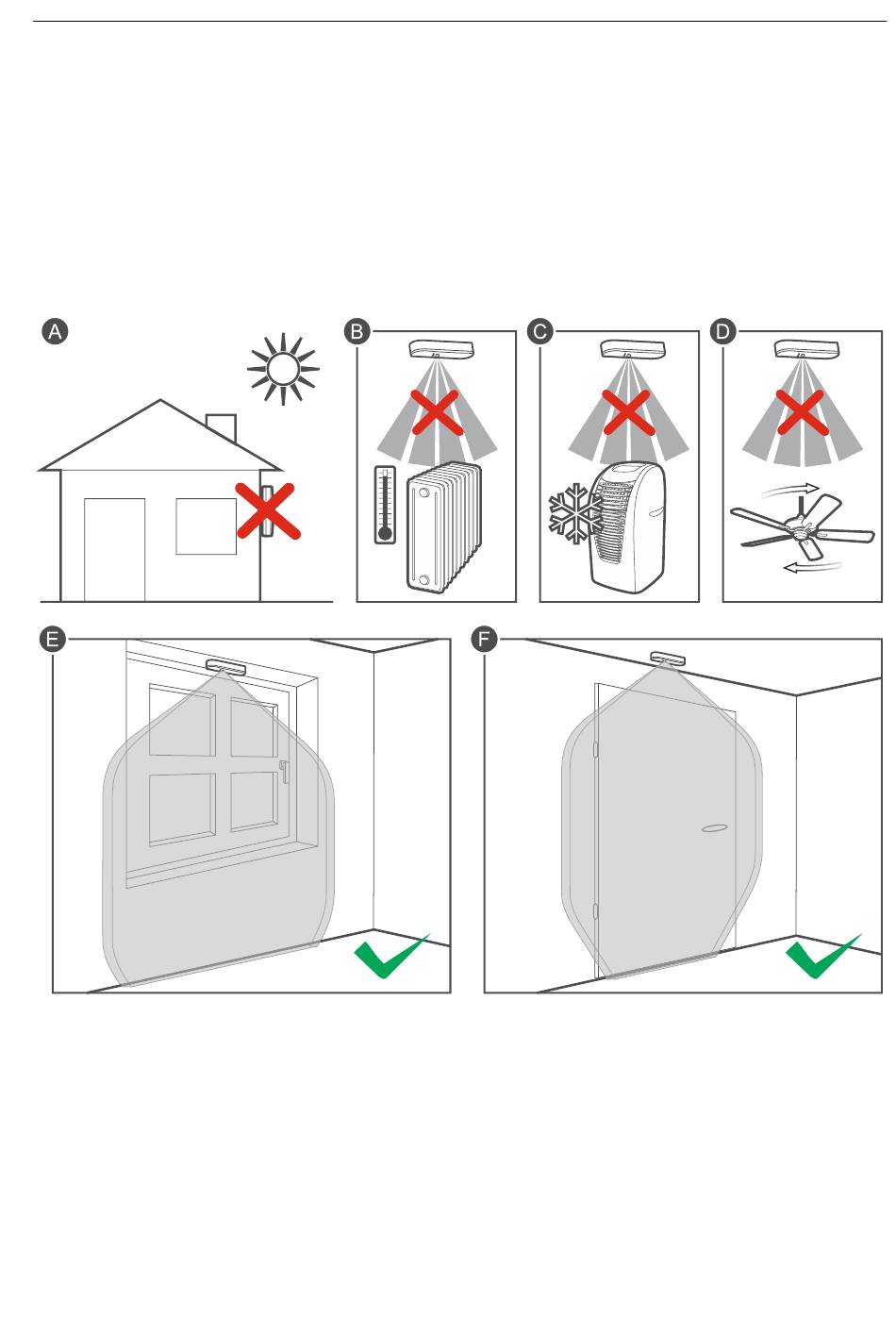 A

B

C

D

E

F