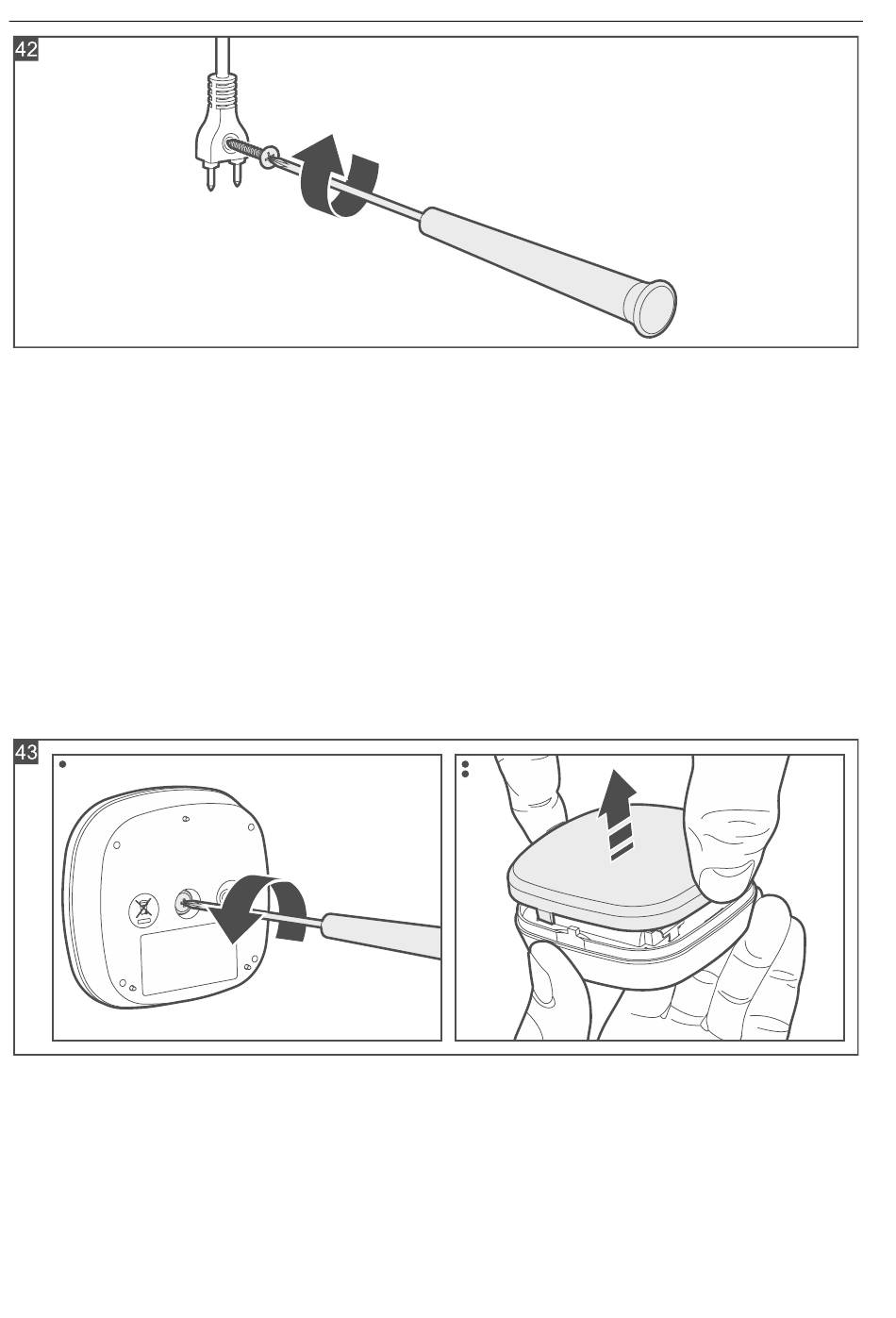 42

43