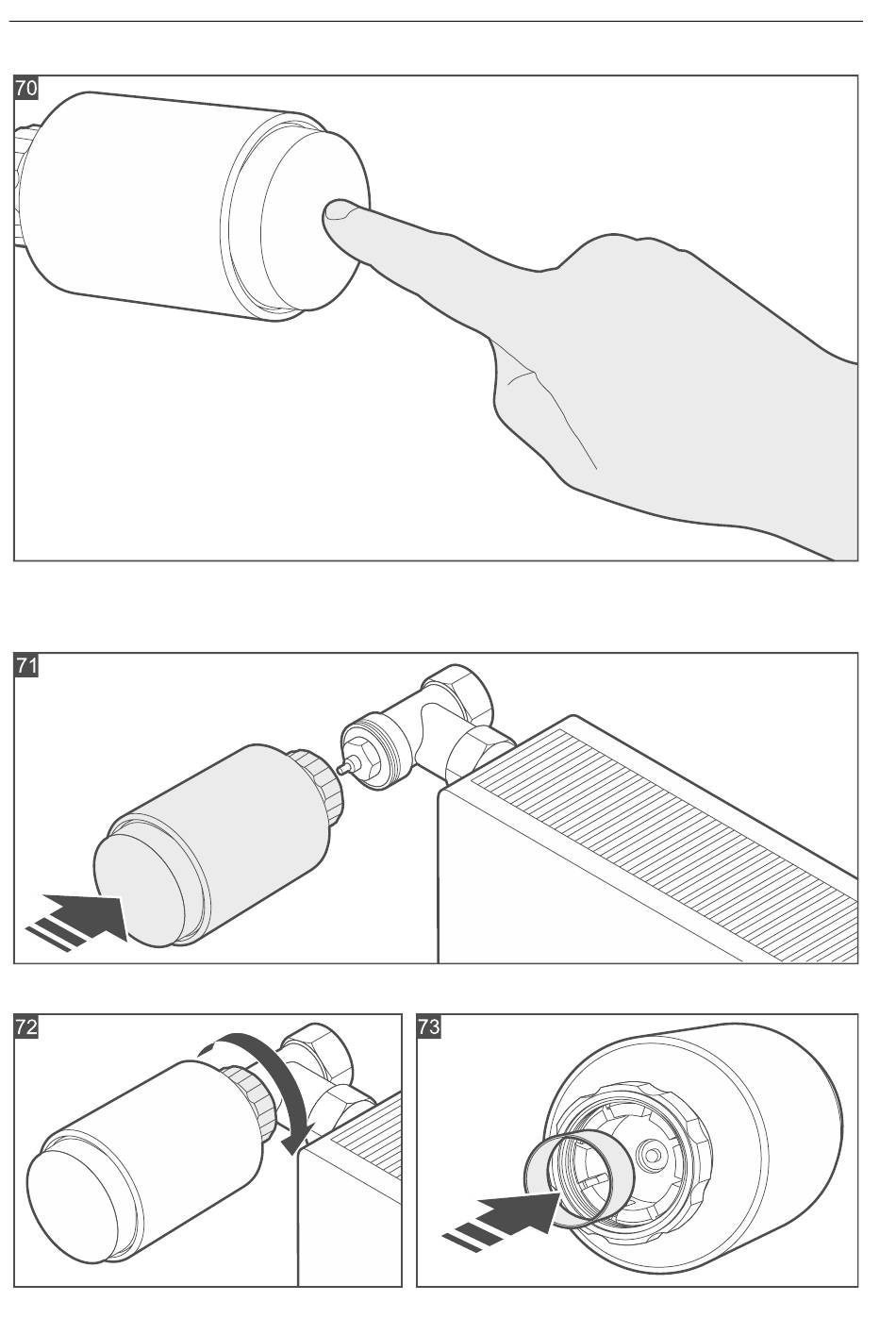 70

71

72

73