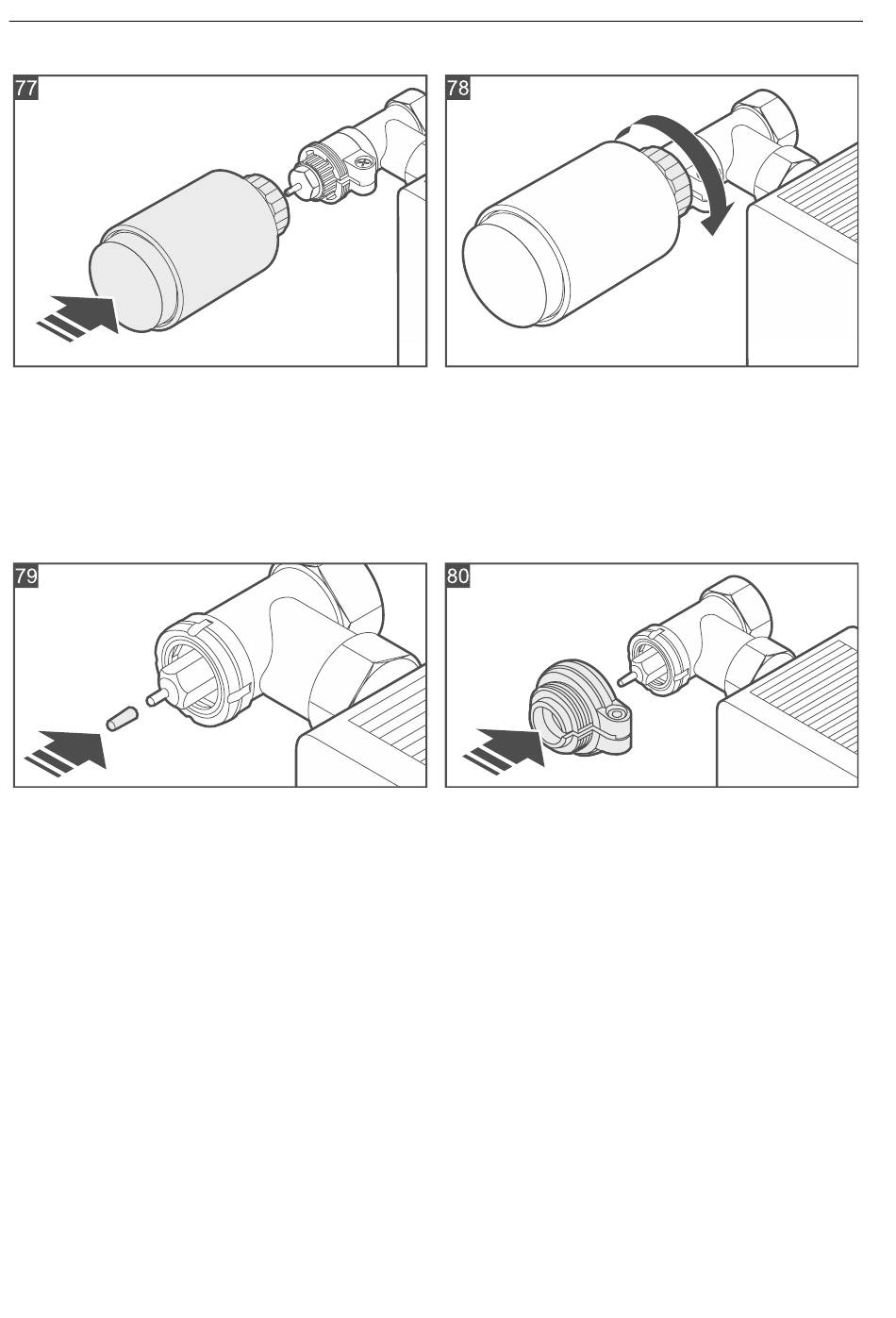 77

78

79

80