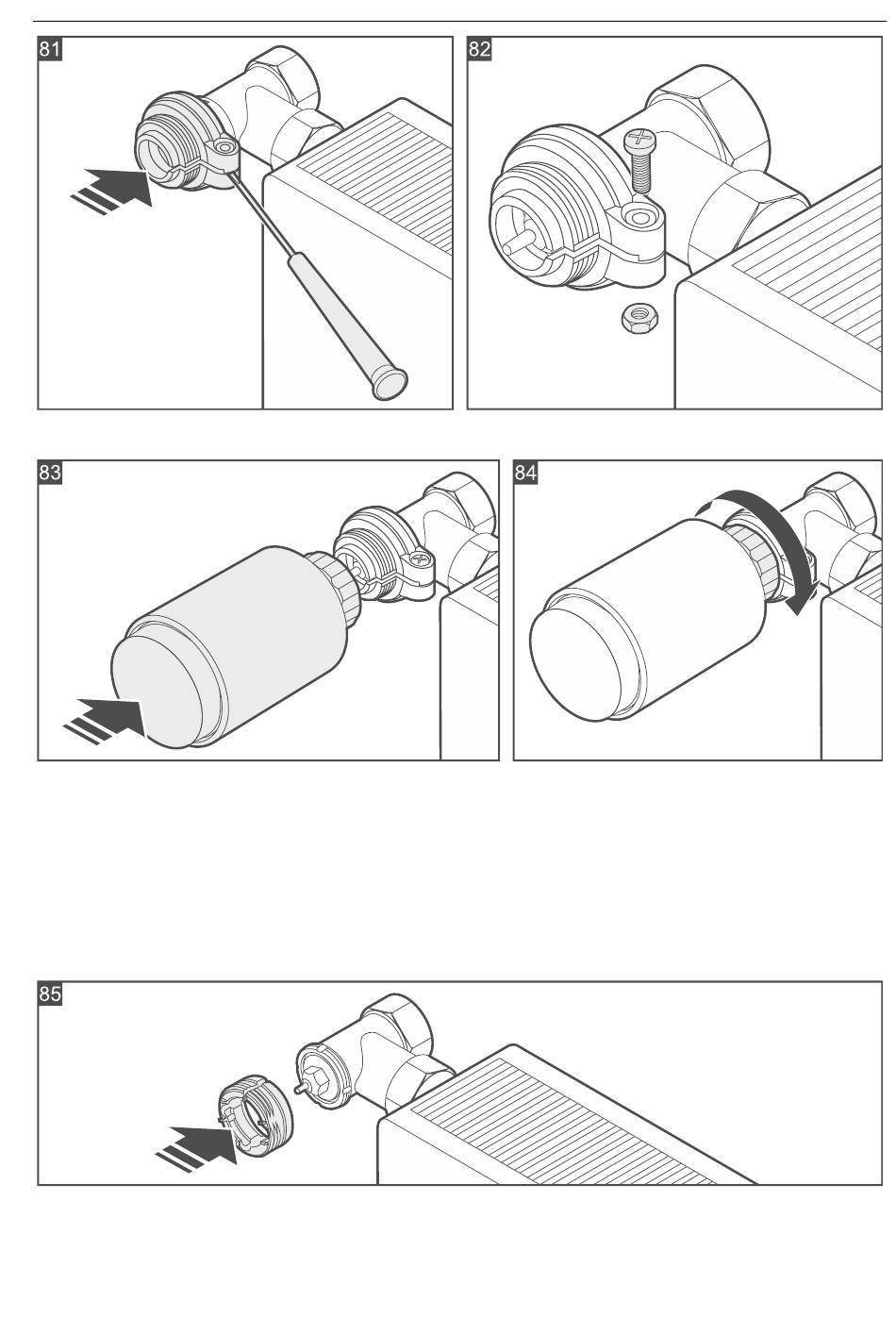 81

82

83

84

85