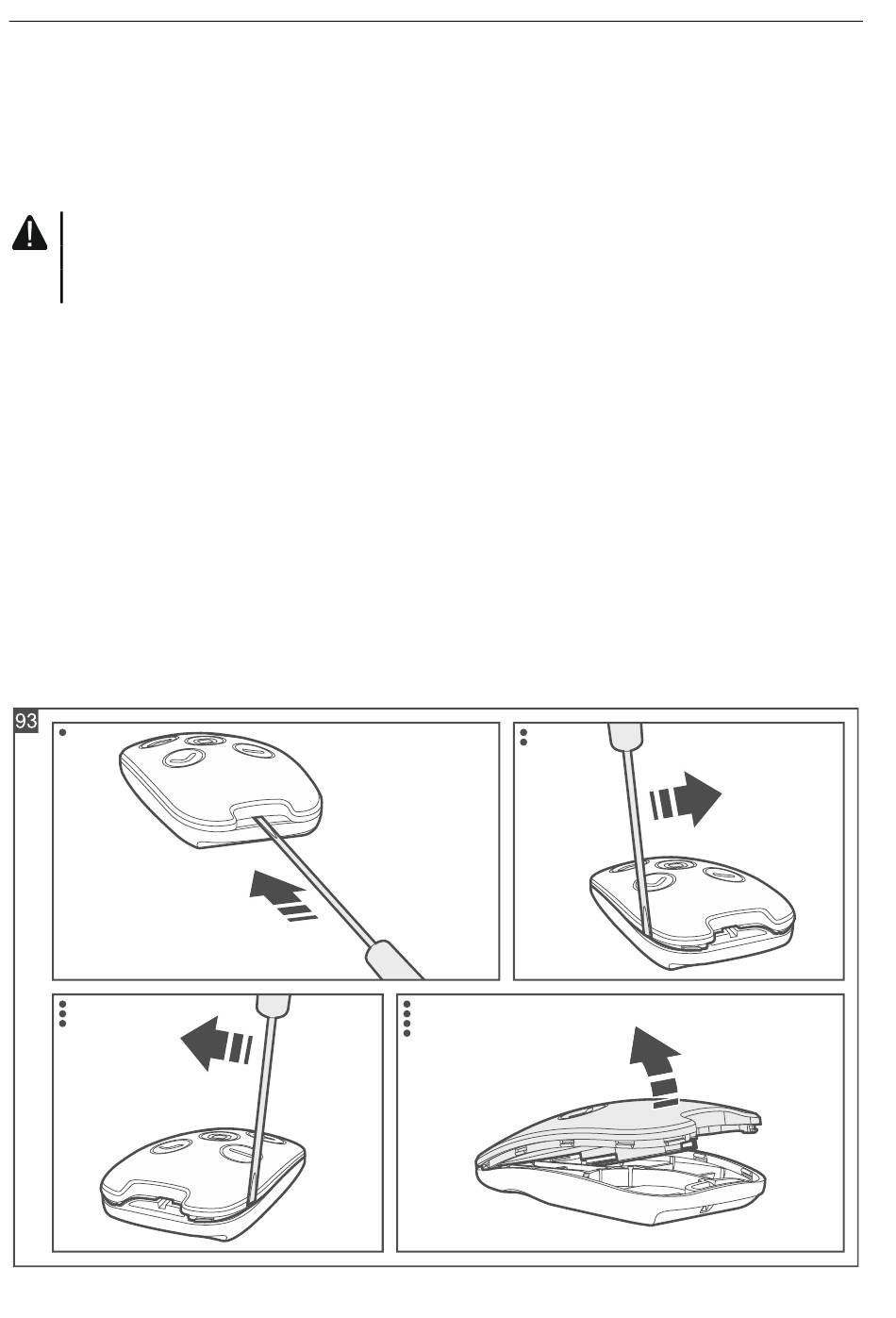 93