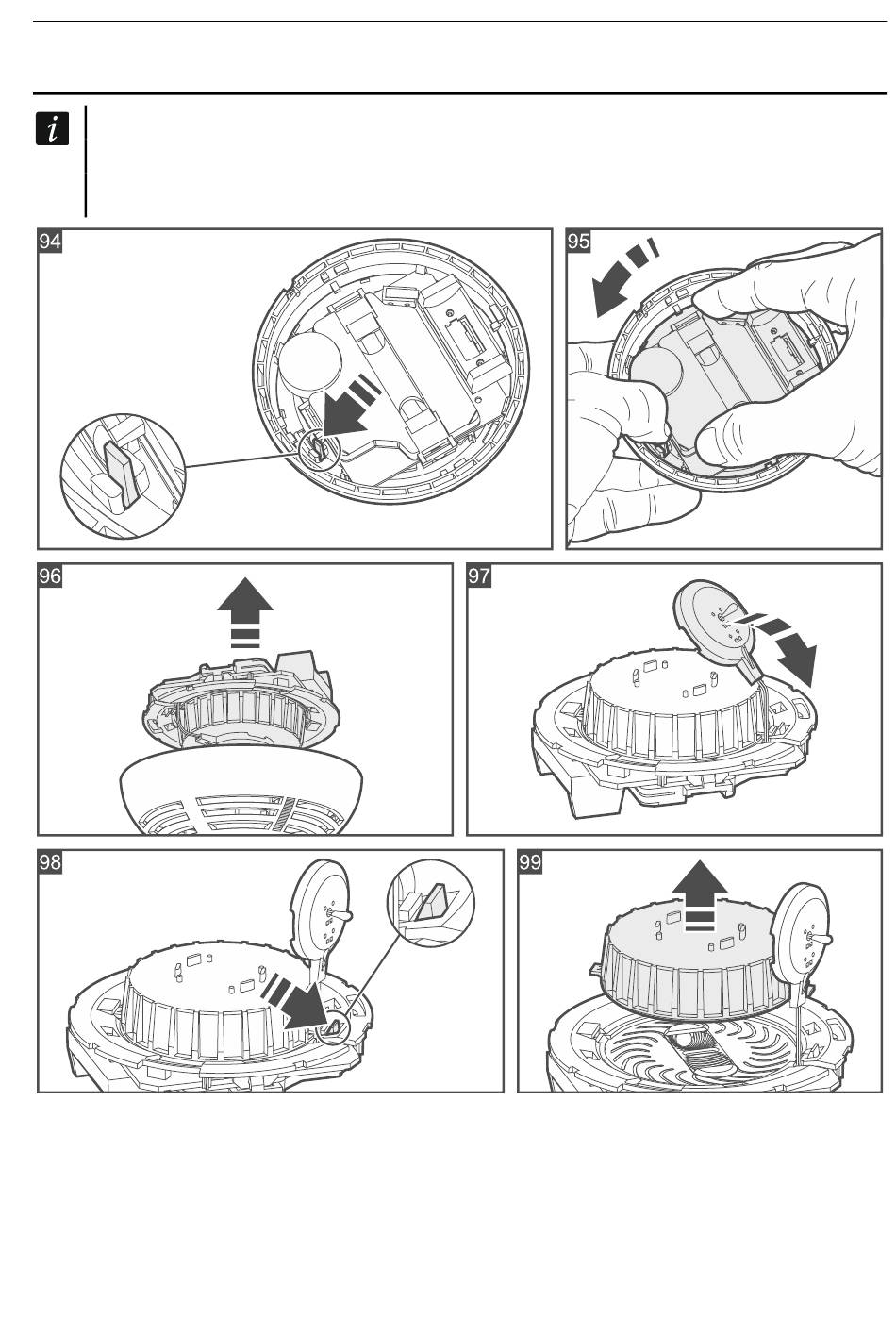 i

94

95

96

97

98

99