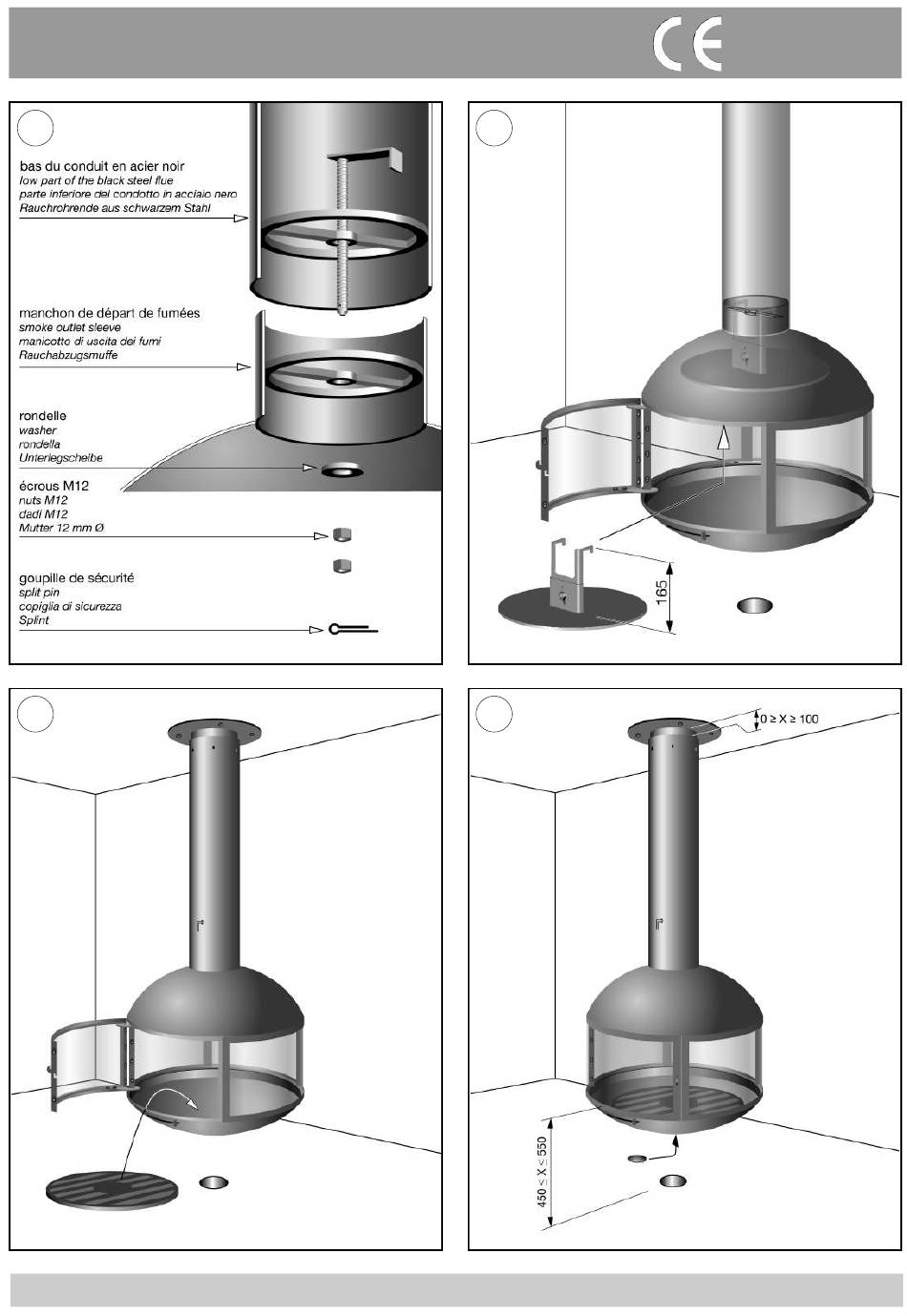 CE

bas du conduit en acier noir
low part of the black steel flue
parte inferiore del condotto in acciaio nero
Rauchrohrende aus schwarzem Stahl

manchon de départ de fumées
smoke outlet sleeve
manicotto di uscita dei fumi
Rauchabzugsmuffe

rondelle
washer
rondella
Unterlegscheibe

écrous M12
nuts M12
dadi M12
Mutter 12 mm Ø

goupille de sécurité
split pin
copiglia di sicurezza
Splint

165

$0 \geq X \geq 100$

$450 \leq X \leq 550$