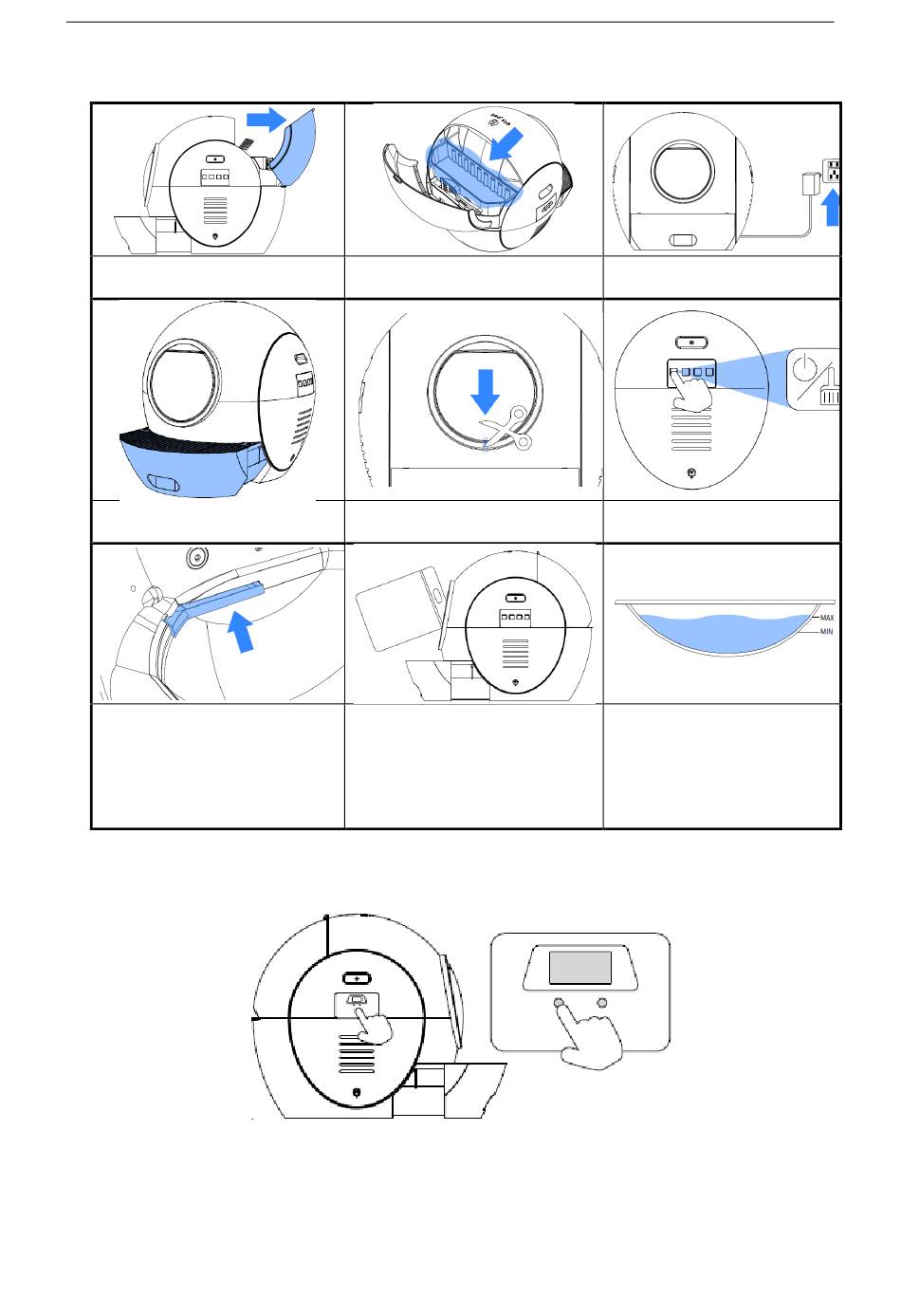 MAX
MIN