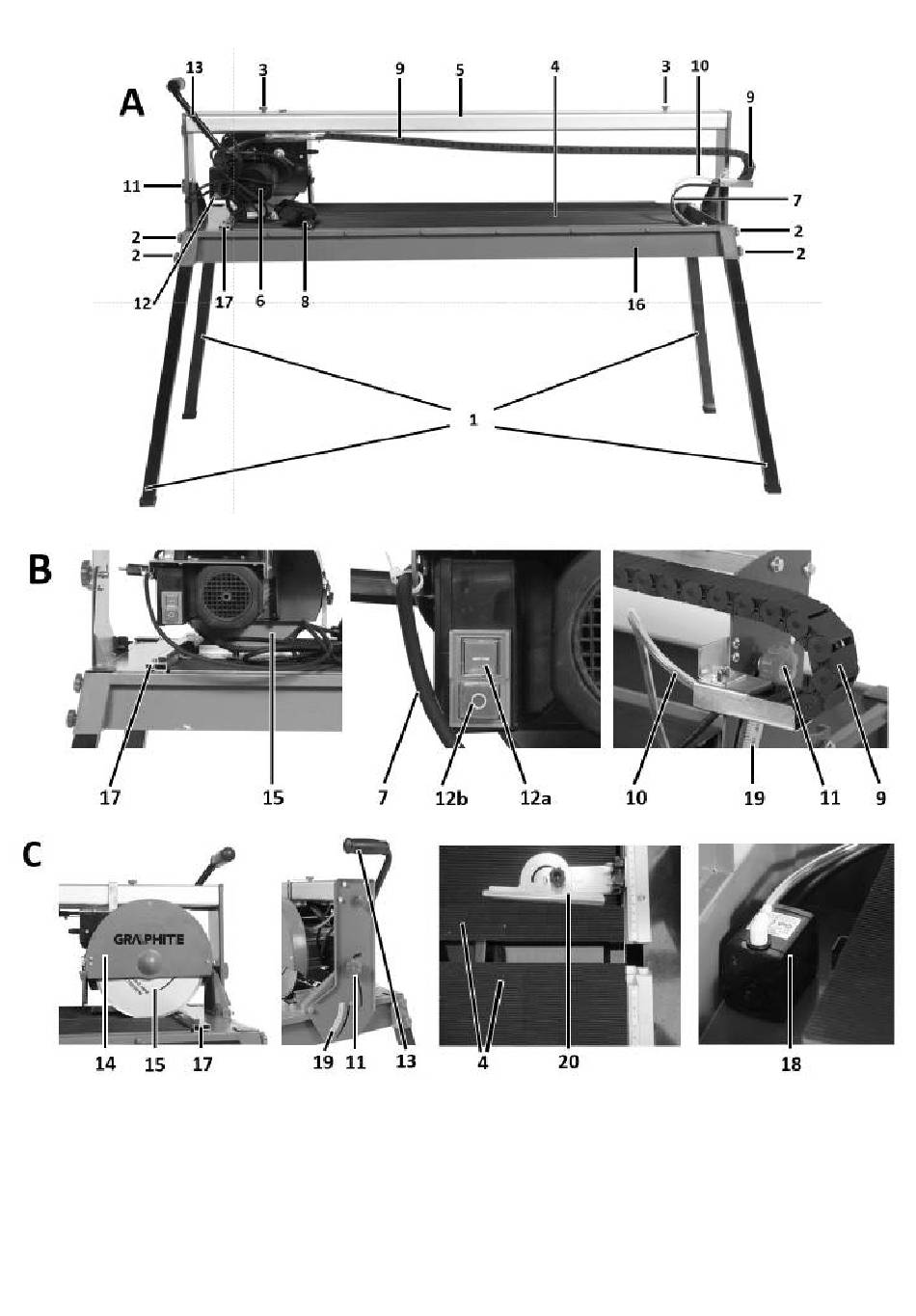 A
13 3 9 5 4 3 10 9
11
7
2 2
2 2
12 17 6 8 16
1

B
17 15
7 12b 12a
10 19 11 9

C
GRAPHITE
14 15 17
19 11 13
4 20
18