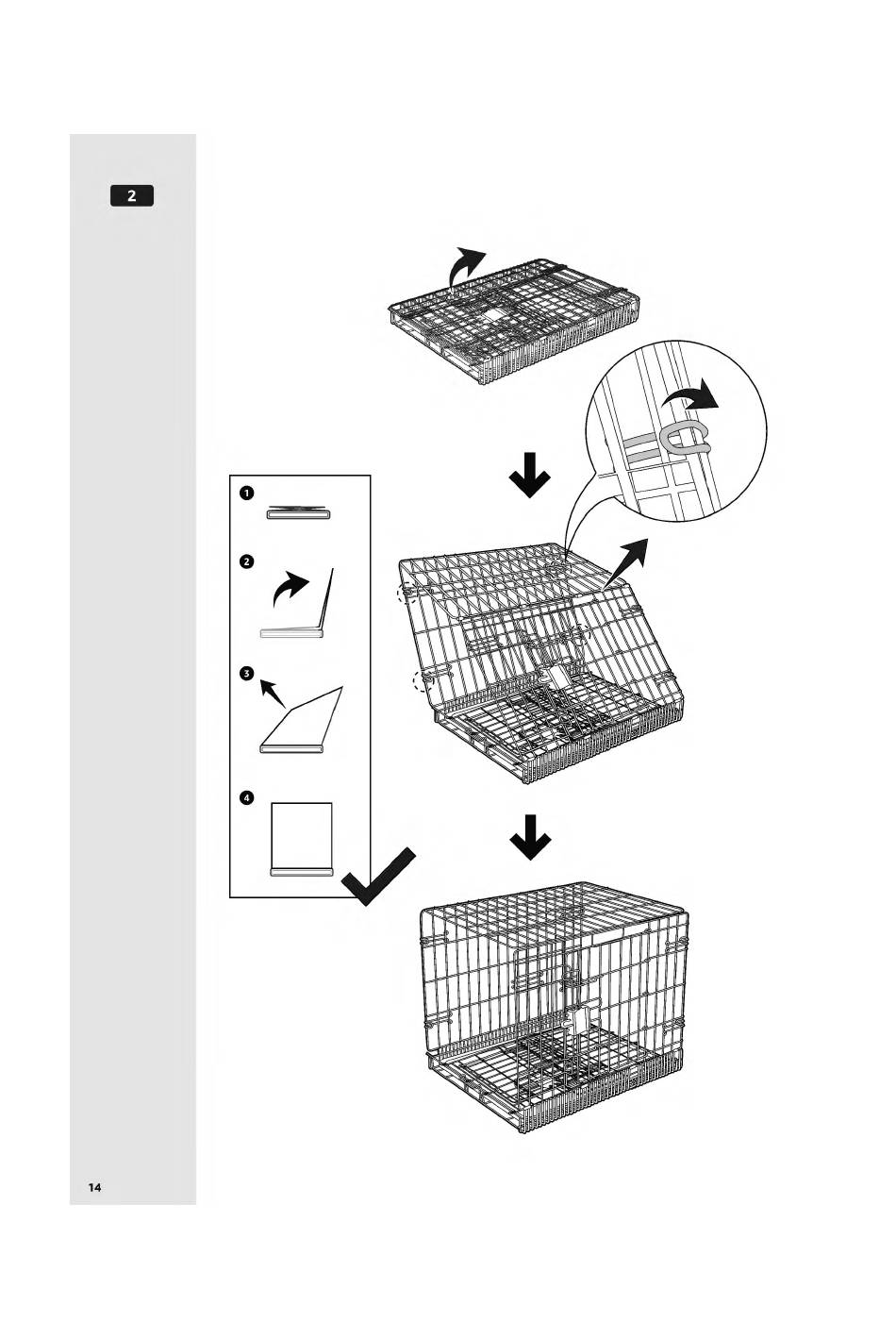 2

1

2

3

4

14