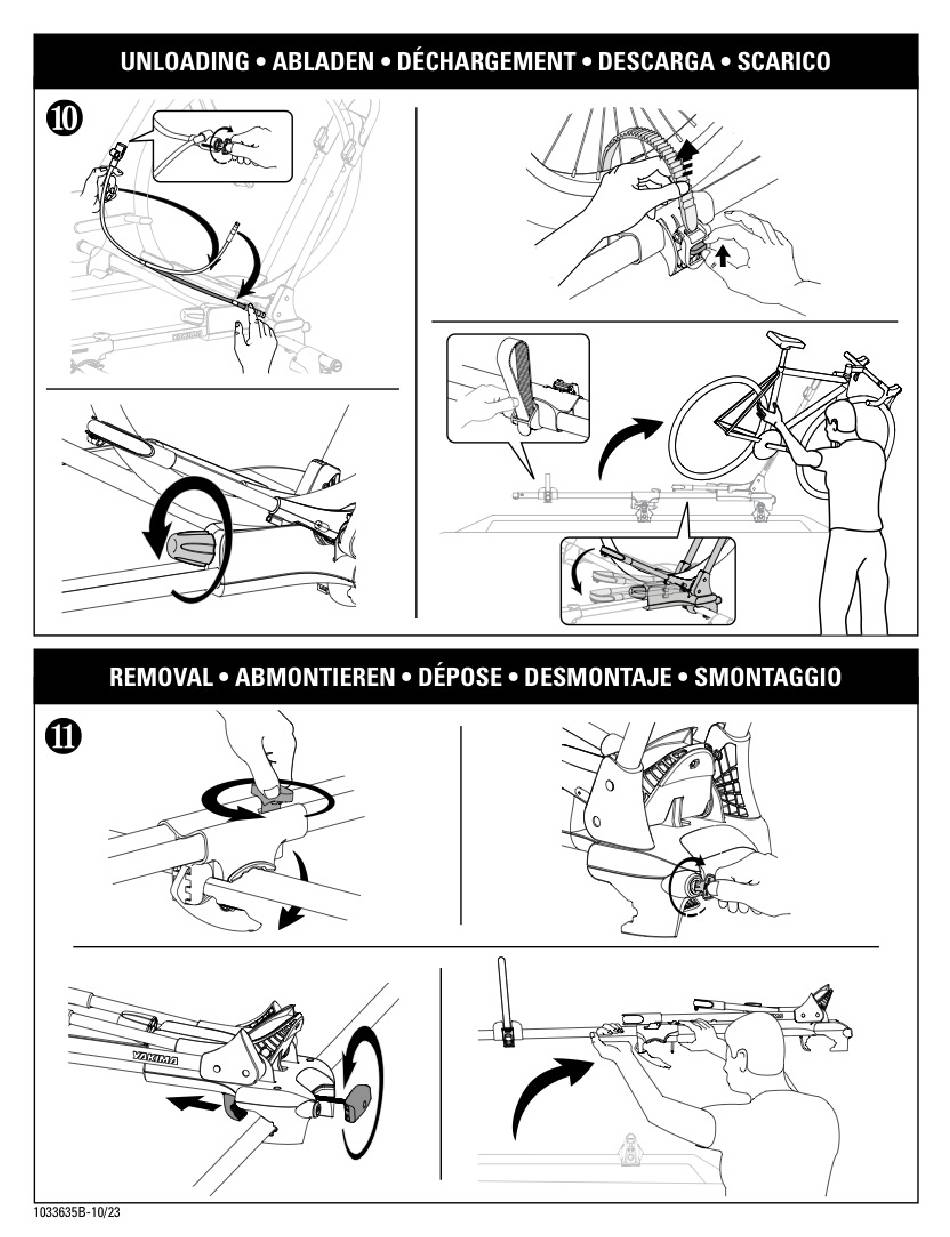 UNLOADING • ABLADEN • DÉCHARGEMENT • DESCARGA • SCARICO

10

REMOVAL • ABMONTIEREN • DÉPOSE • DESMONTAJE • SMONTAGGIO

11

YAKIMA

1033635B-10/23