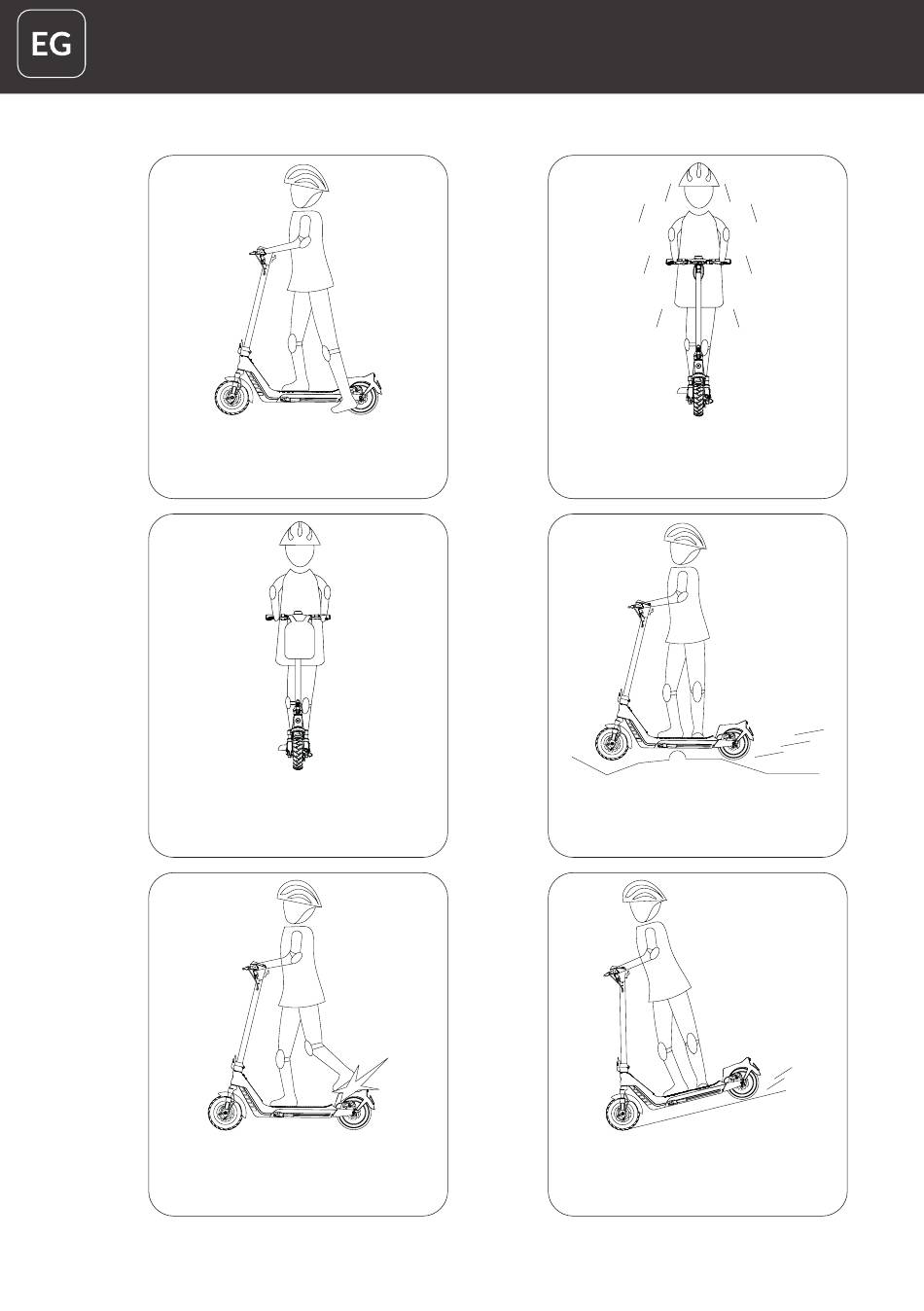 EG