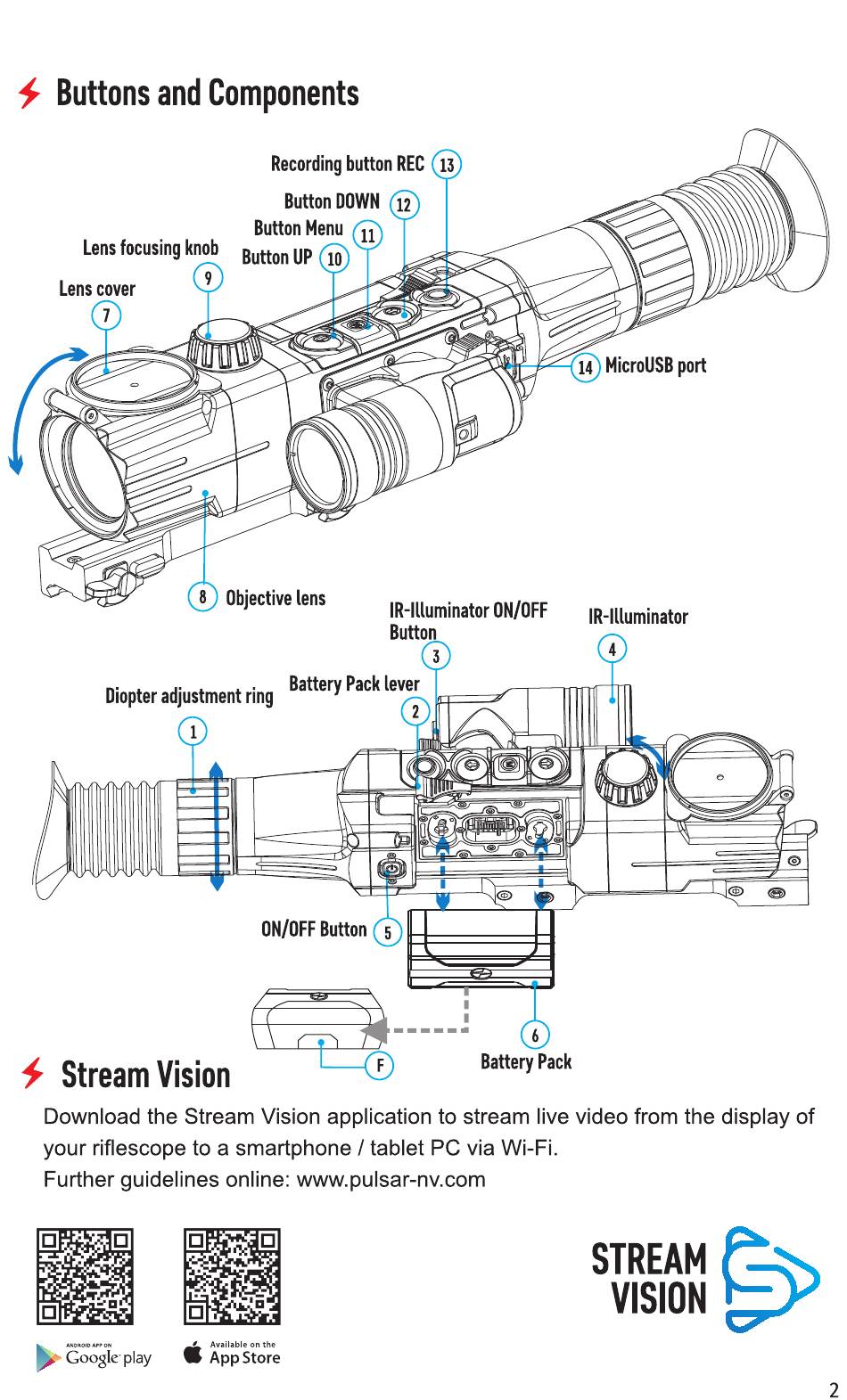 Buttons and Components

Recording button REC 13
Button DOWN 12
Button Menu 11
Button UP 10
Lens focusing knob 9
Lens cover 7
14 MicroUSB port
8 Objective lens

IR-Illuminator ON/OFF Button 3
IR-Illuminator 4
Battery Pack lever 2
Diopter adjustment ring 1
ON/OFF Button 5
6 Battery Pack
F

Stream Vision

Download the Stream Vision application to stream live video from the display of your riflescope to a smartphone / tablet PC via Wi-Fi.
Further guidelines online: www.pulsar-nv.com

ANDROID APP ON Google play
Available on the App Store

STREAM VISION

2