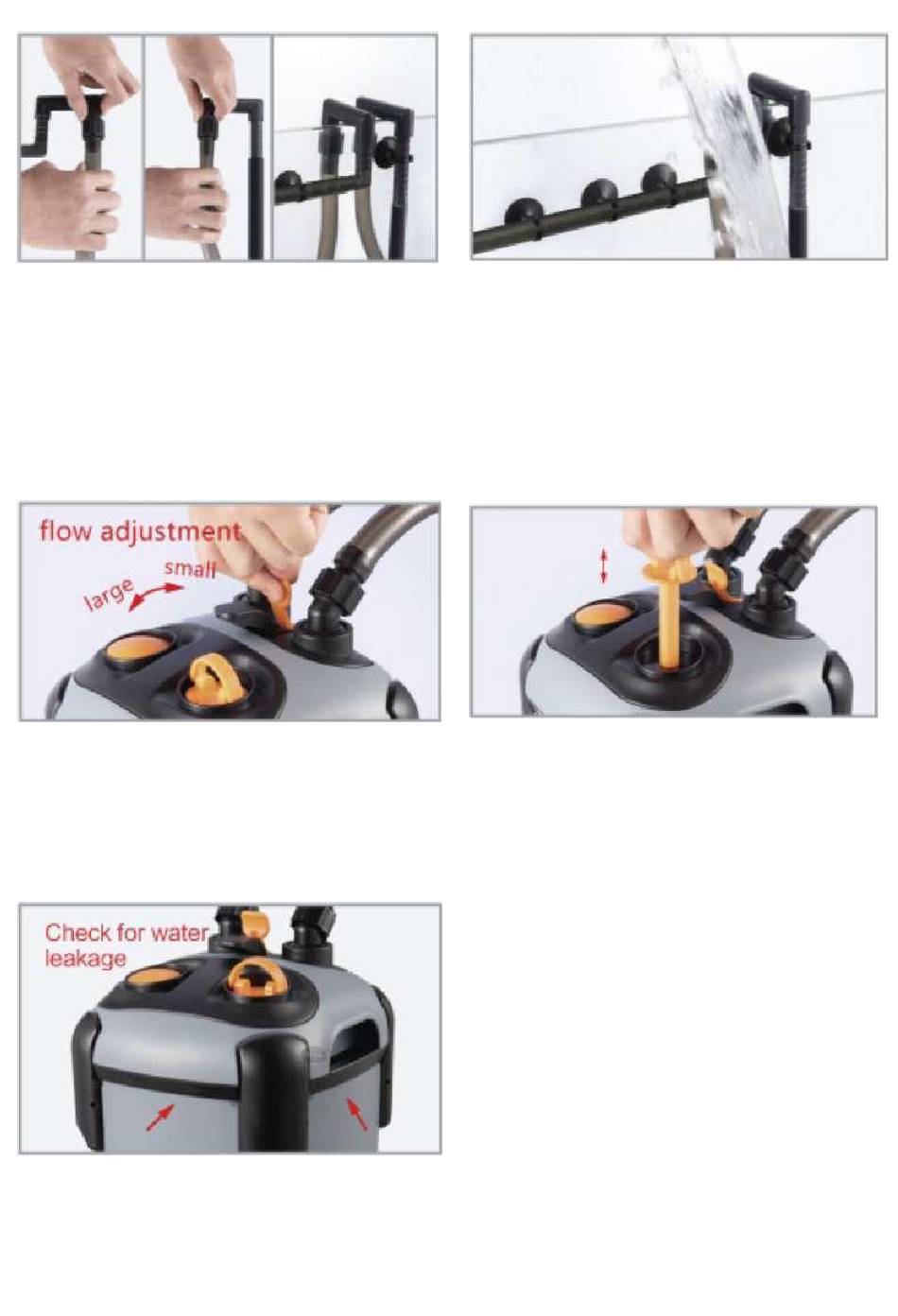 flow adjustment

large

small

Check for water leakage