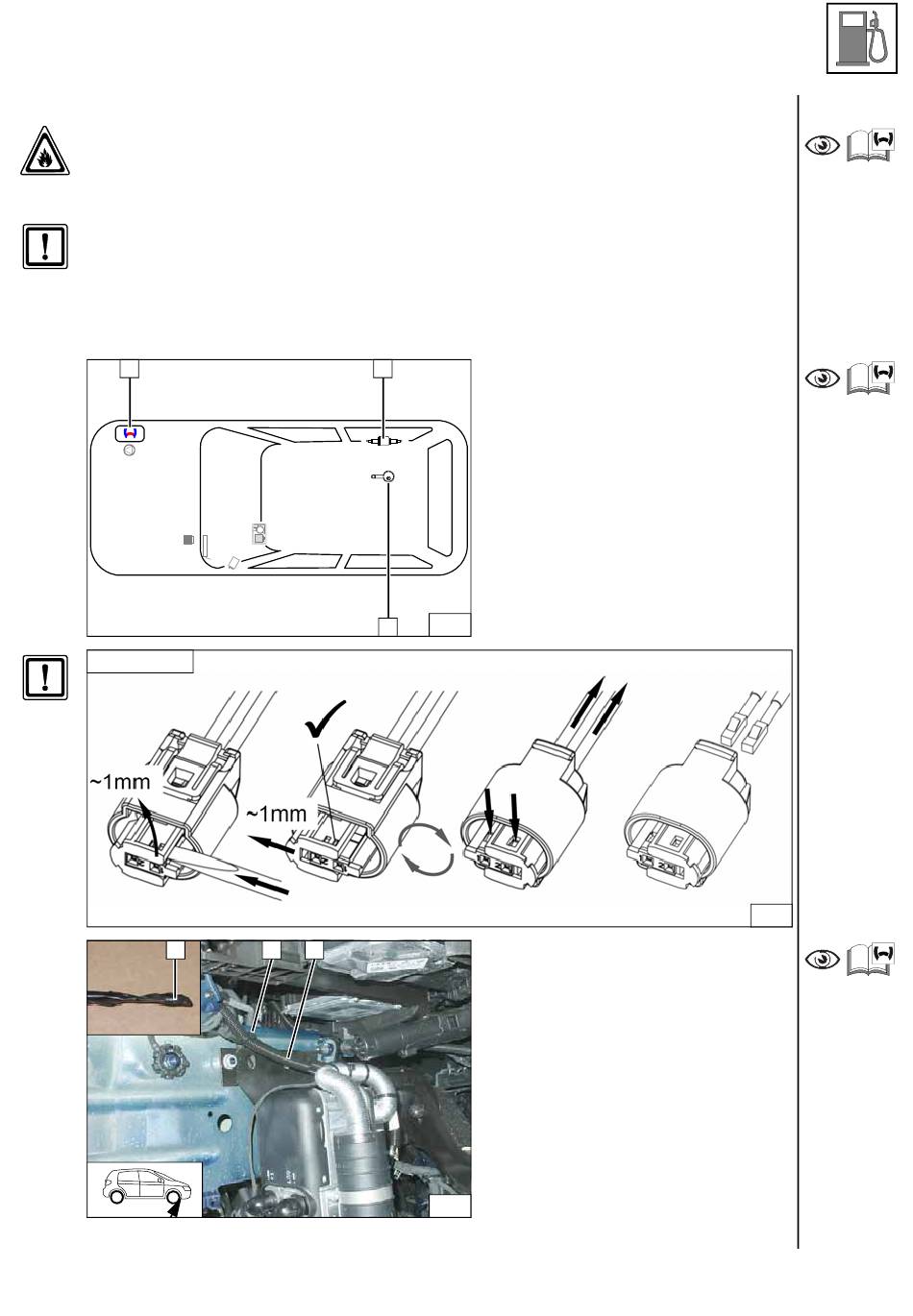 ~1mm

~1mm