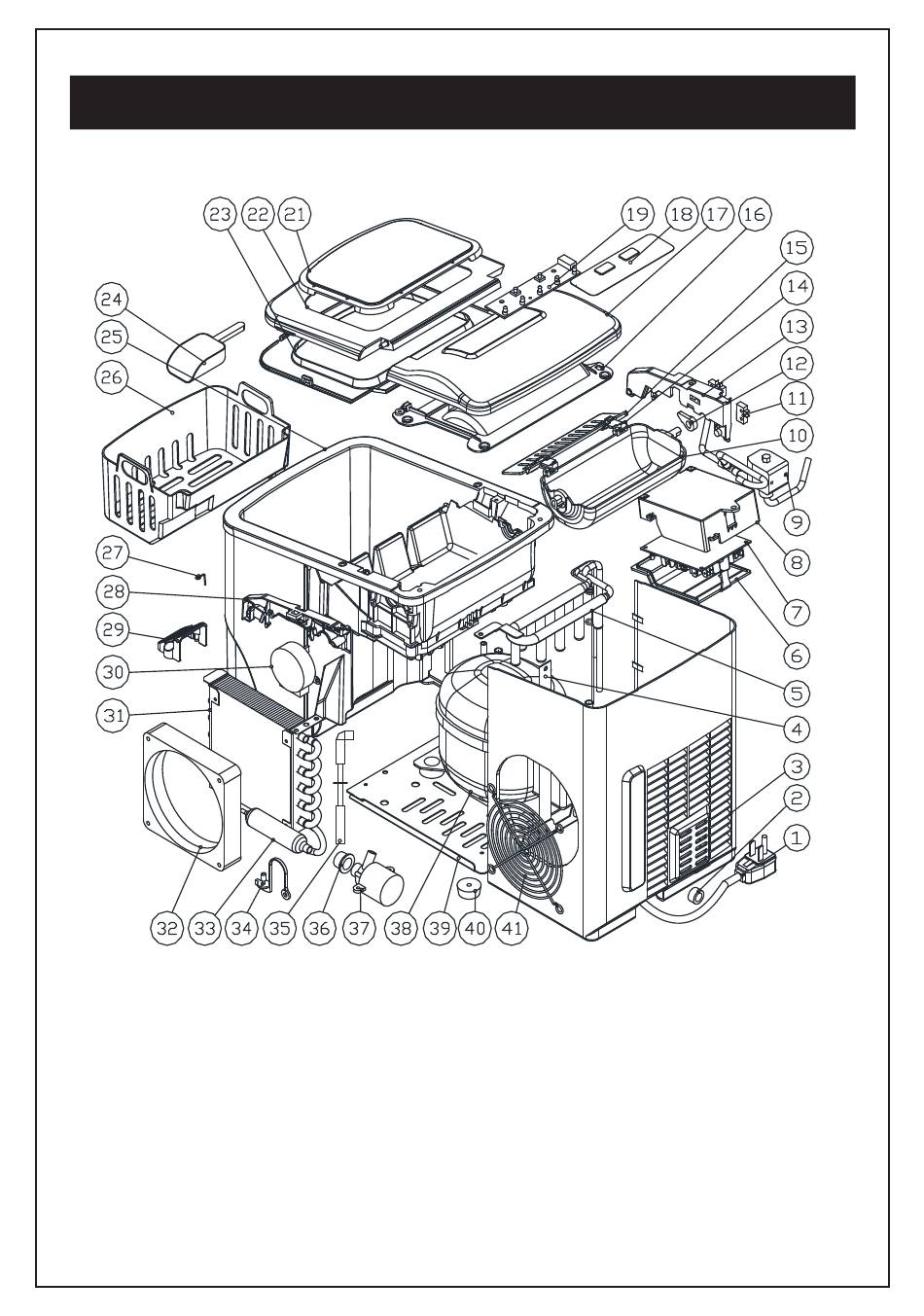 23 22 21 19 18 17 16 15 14 13 12 11 10 9 8 7 6 5 4 3 2 1 24 25 26 27 28 29 30 31 32 33 34 35 36 37 38 39 40 41