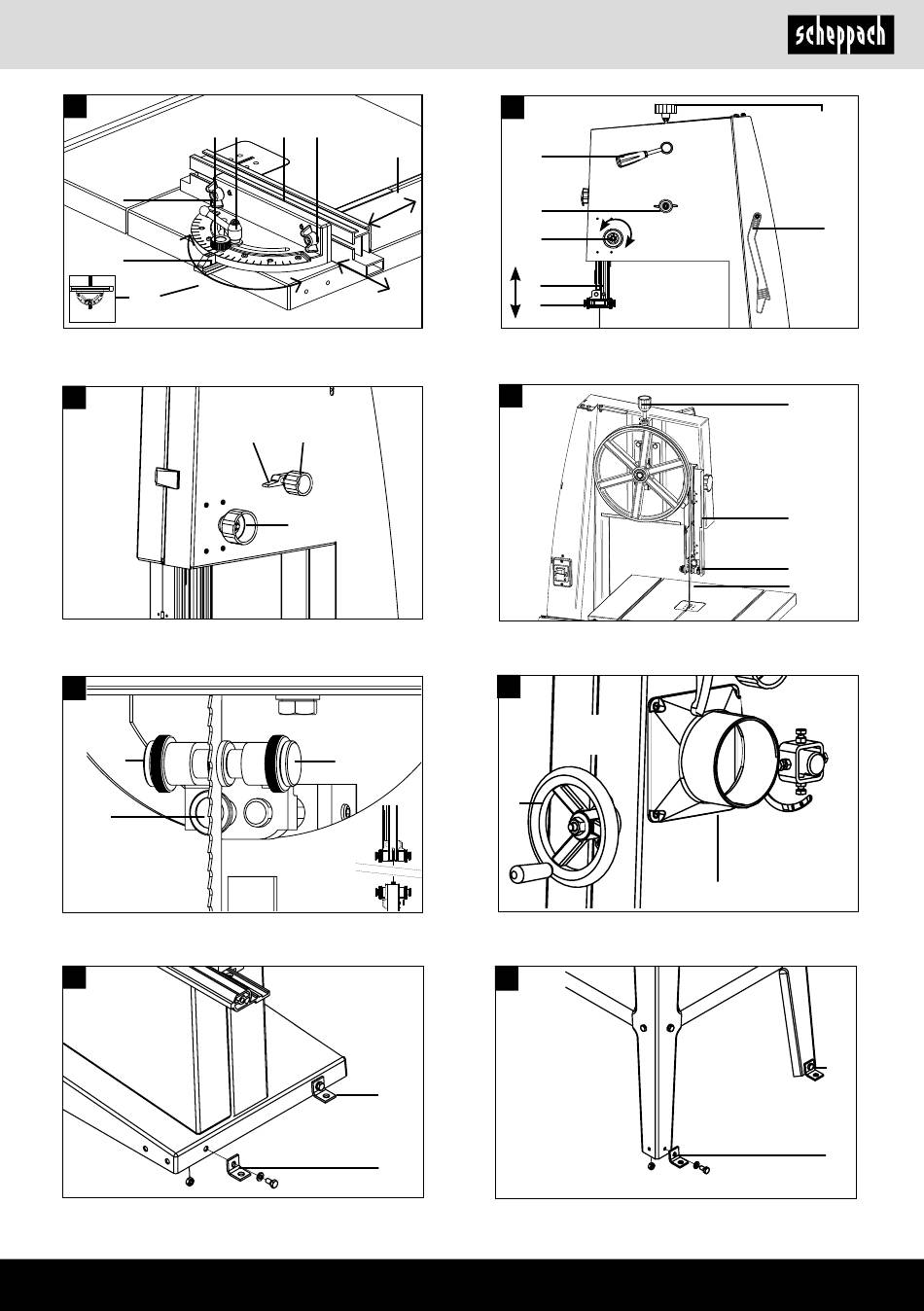 scheppach