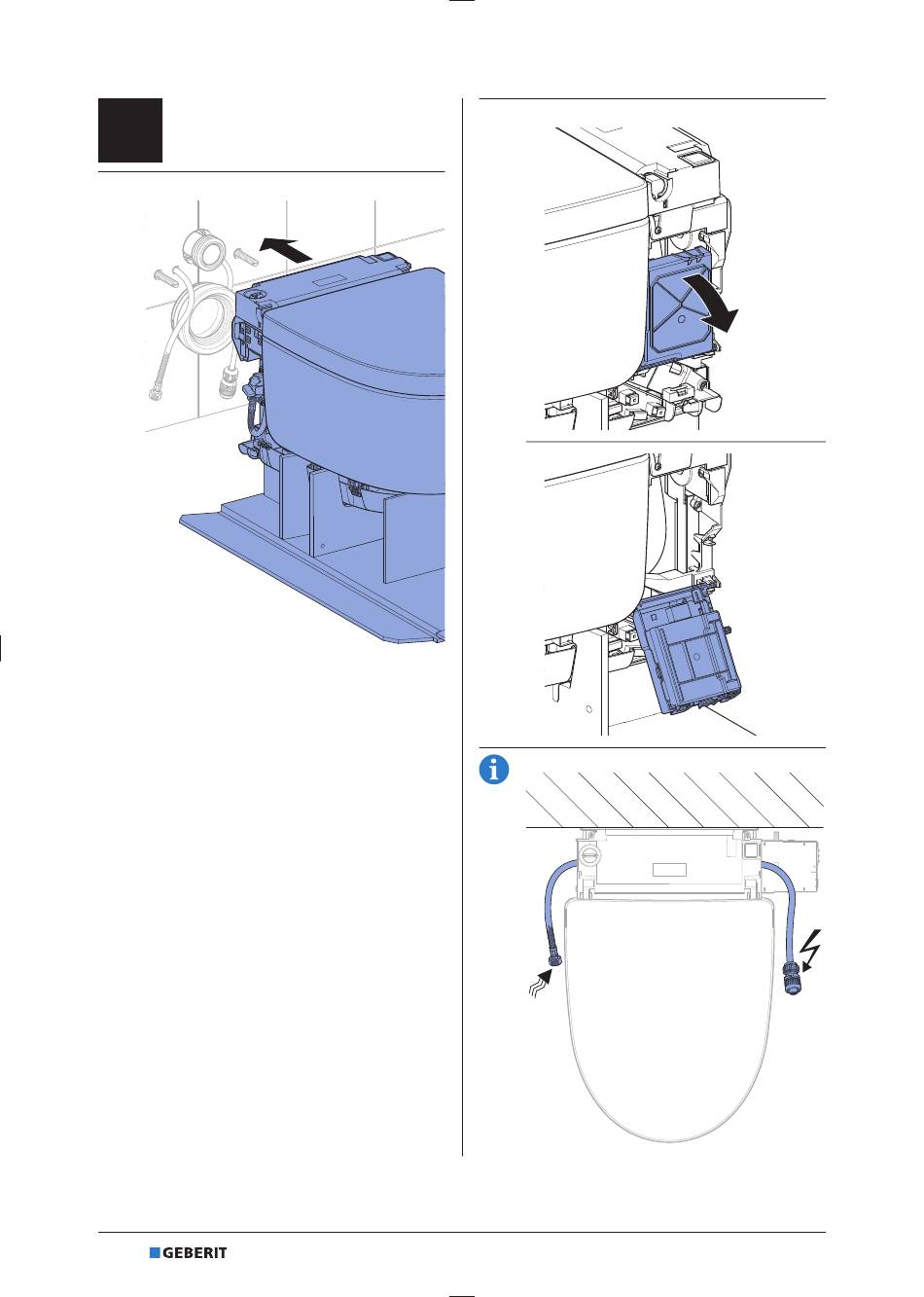 GEBERIT