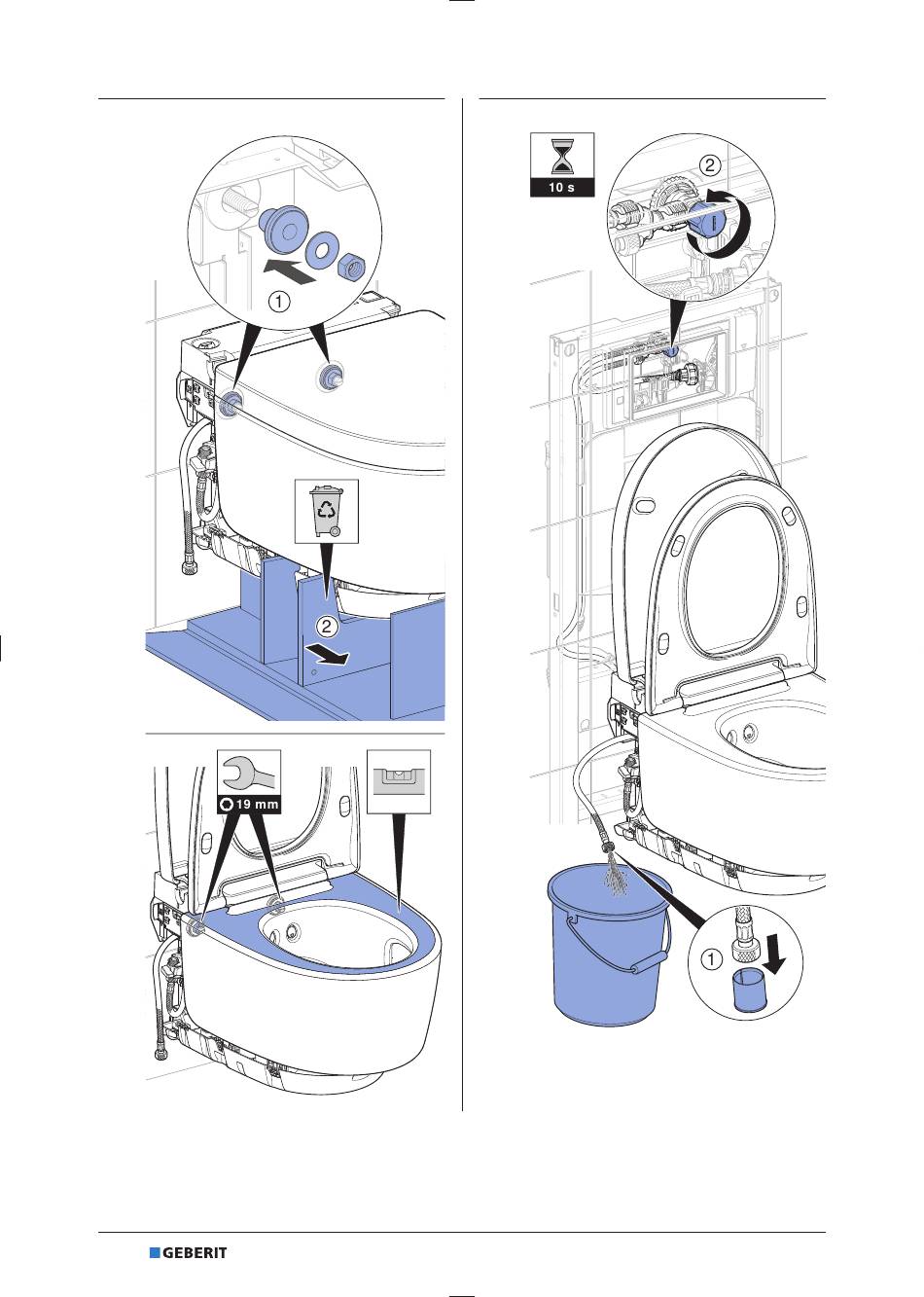 1

2

19 mm

10 s

2

1

GEBERIT