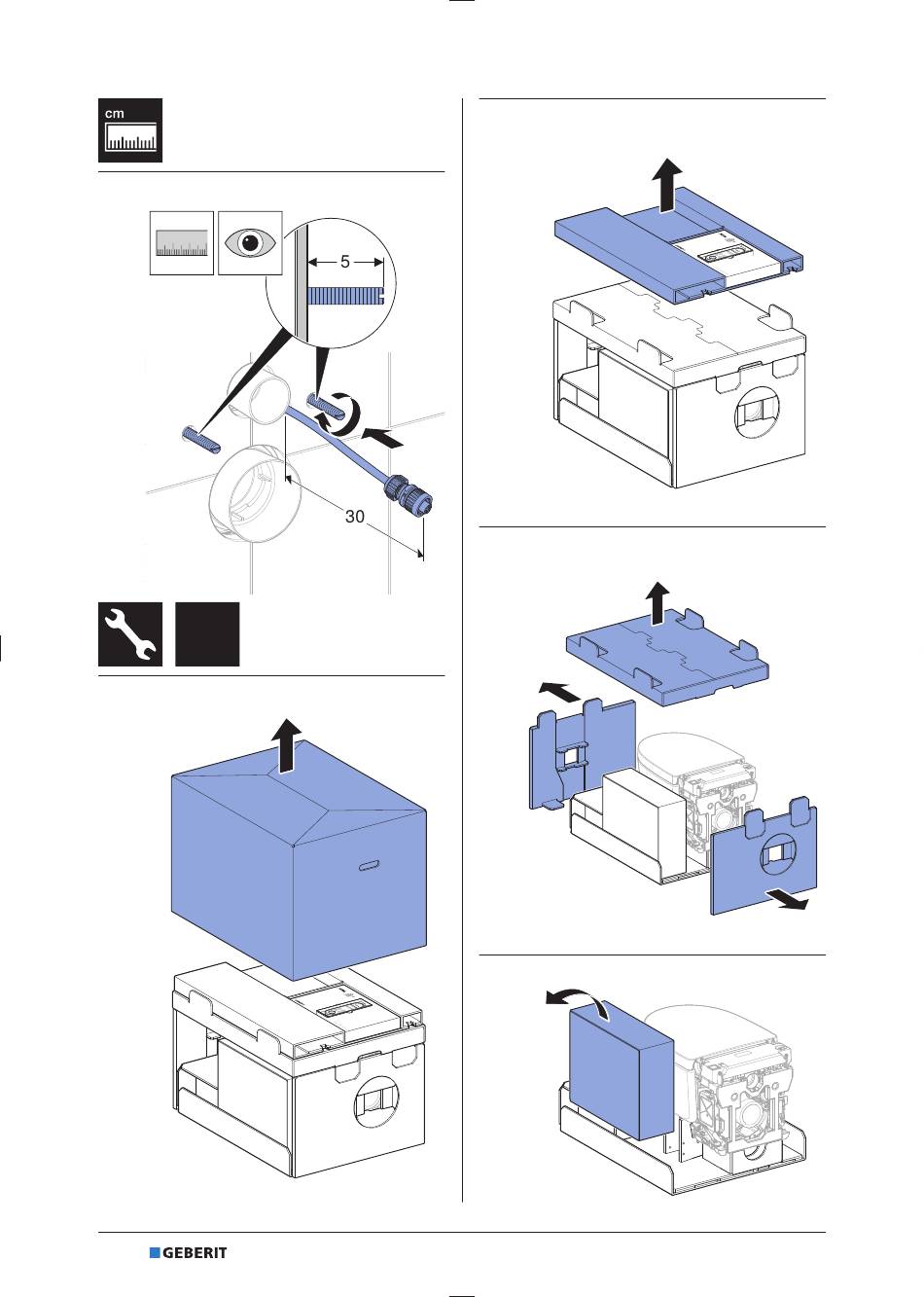 cm

5

30

GEBERIT