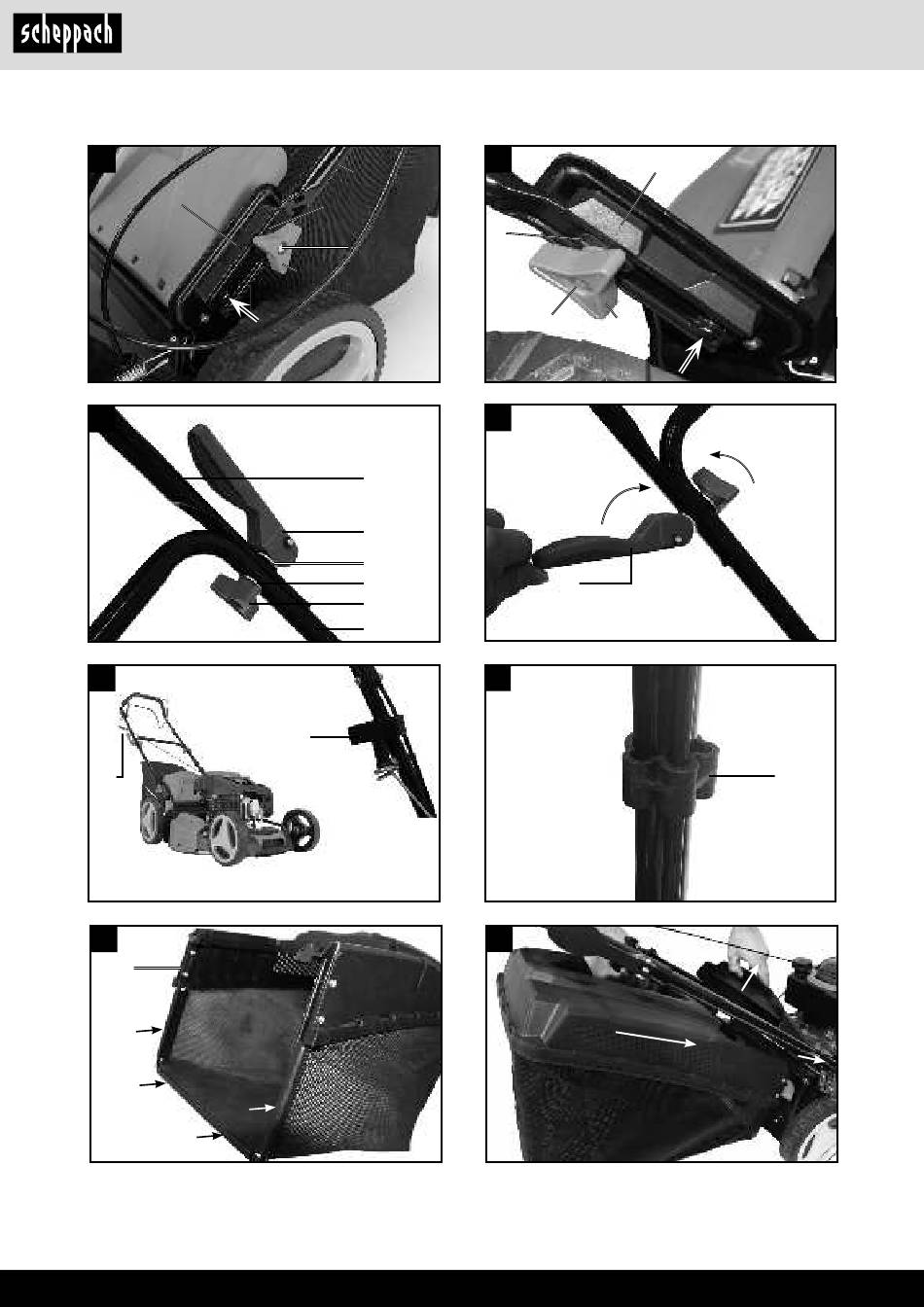 scheppach