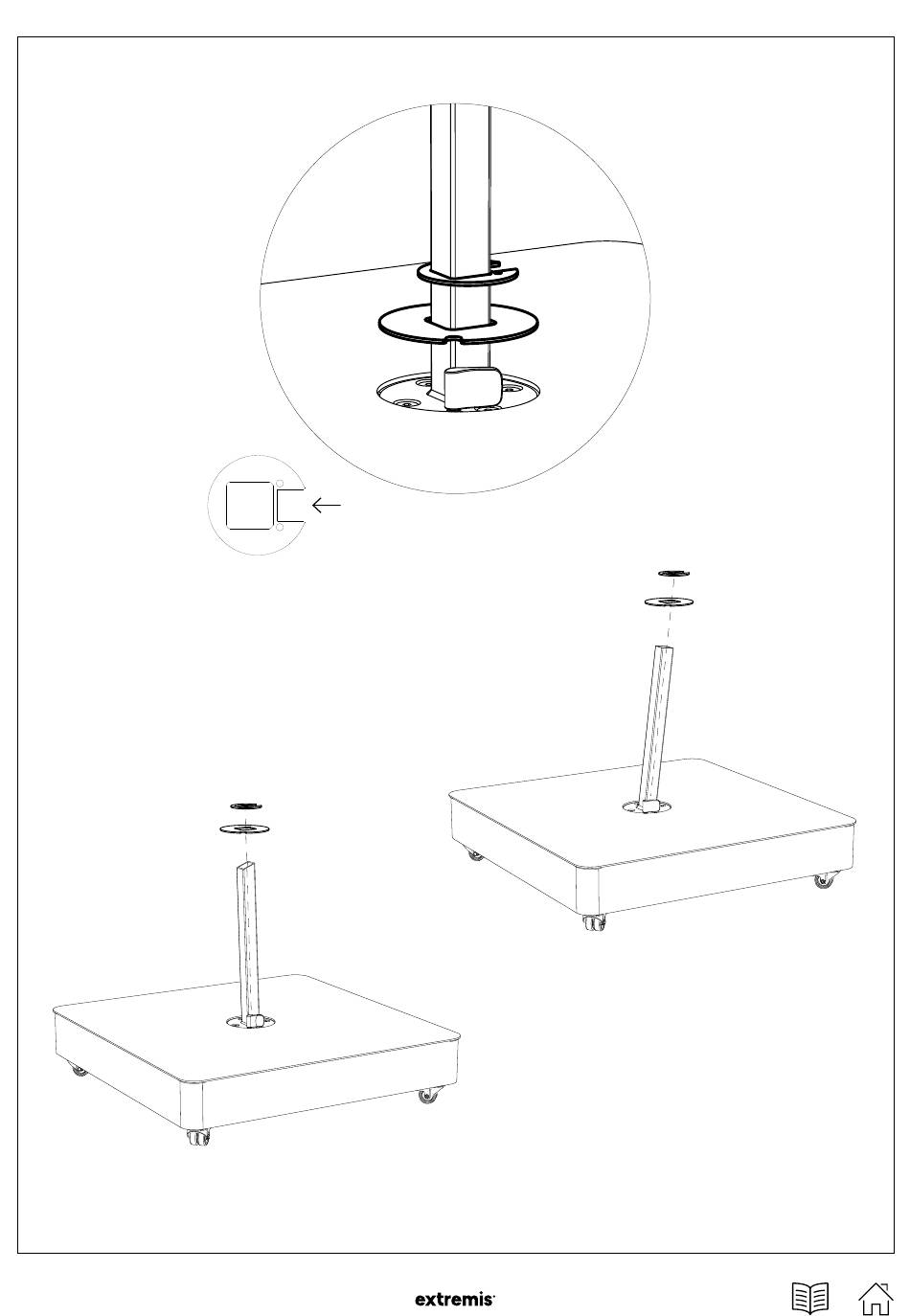 extremis