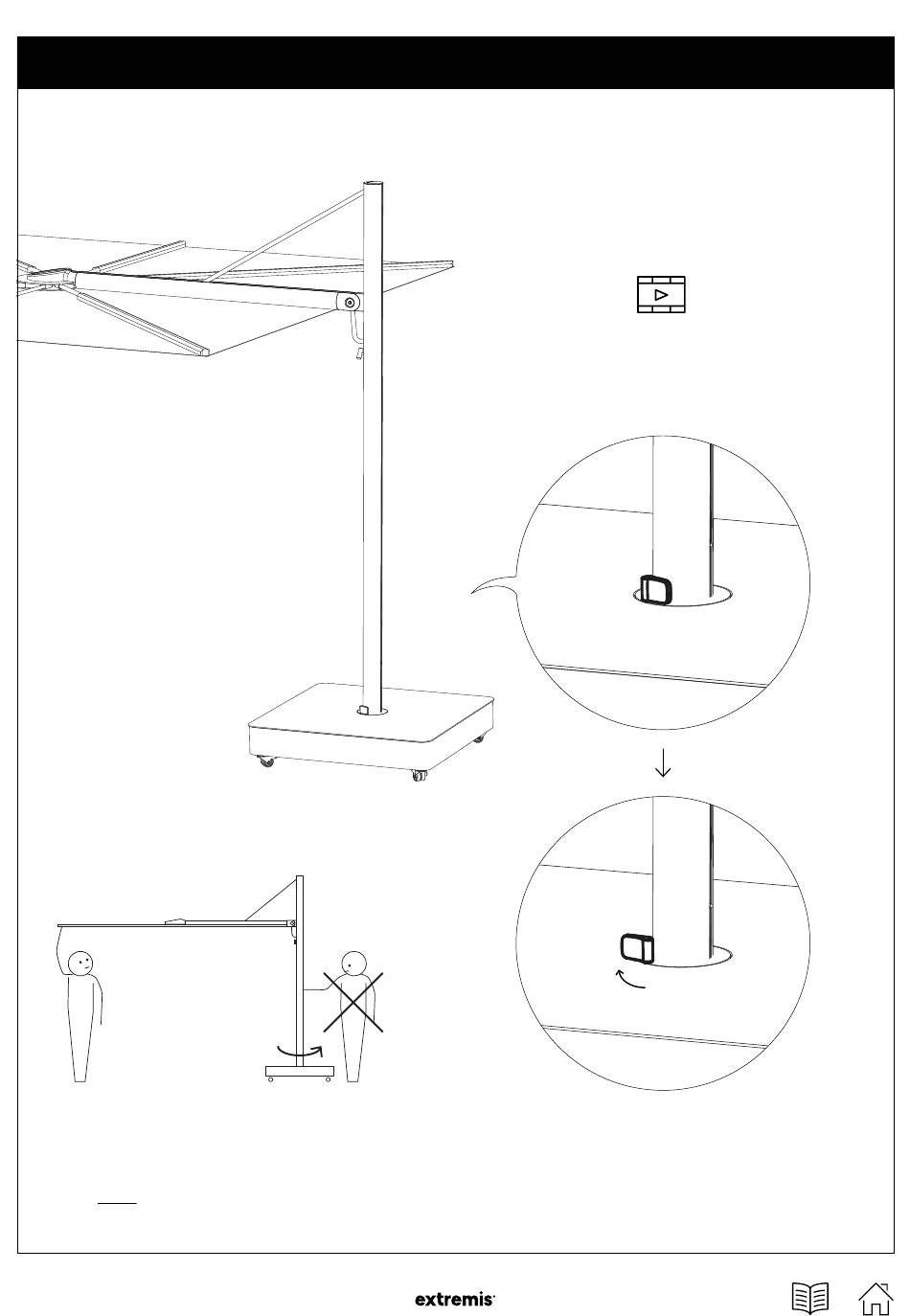 extremis