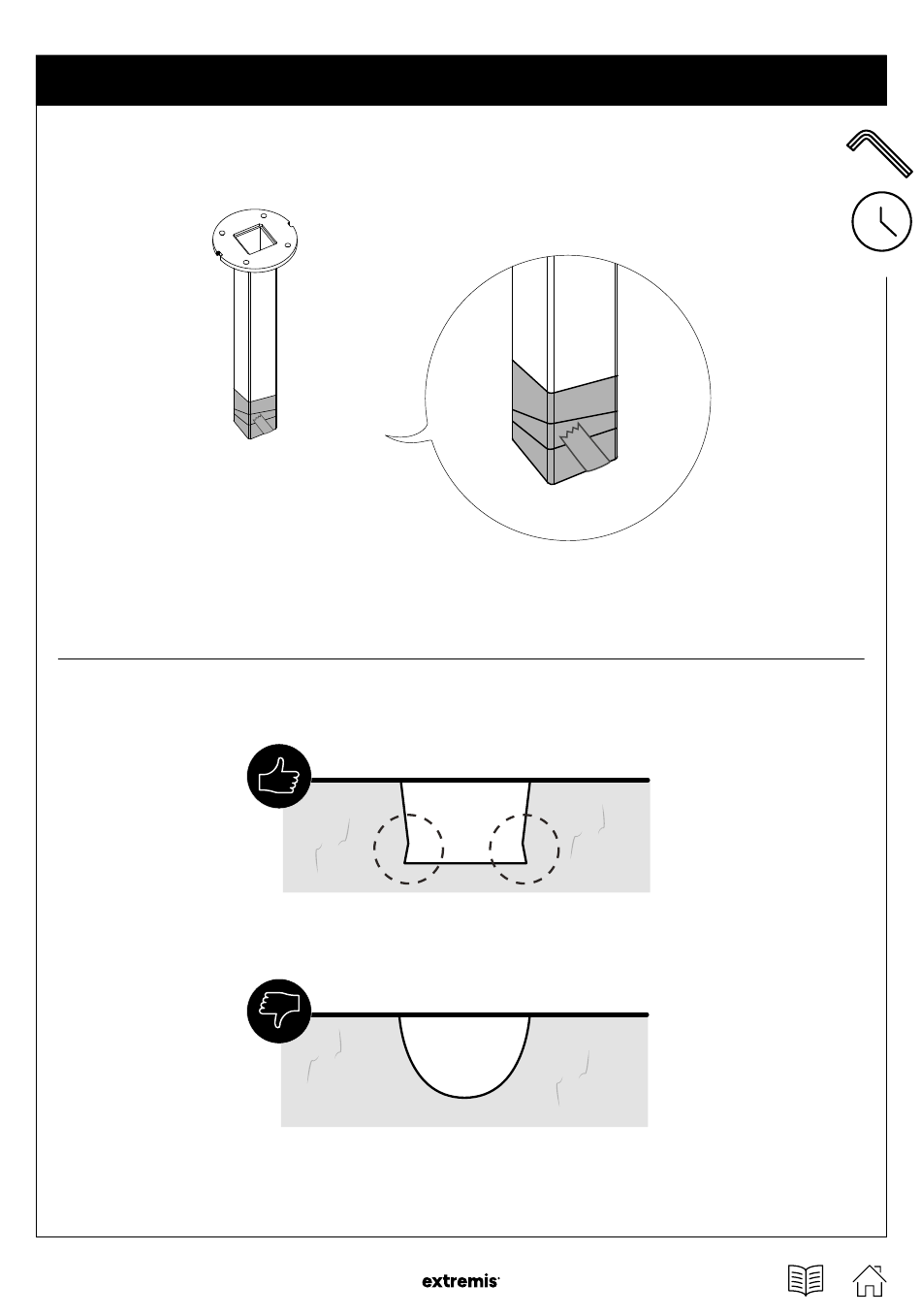 extremis