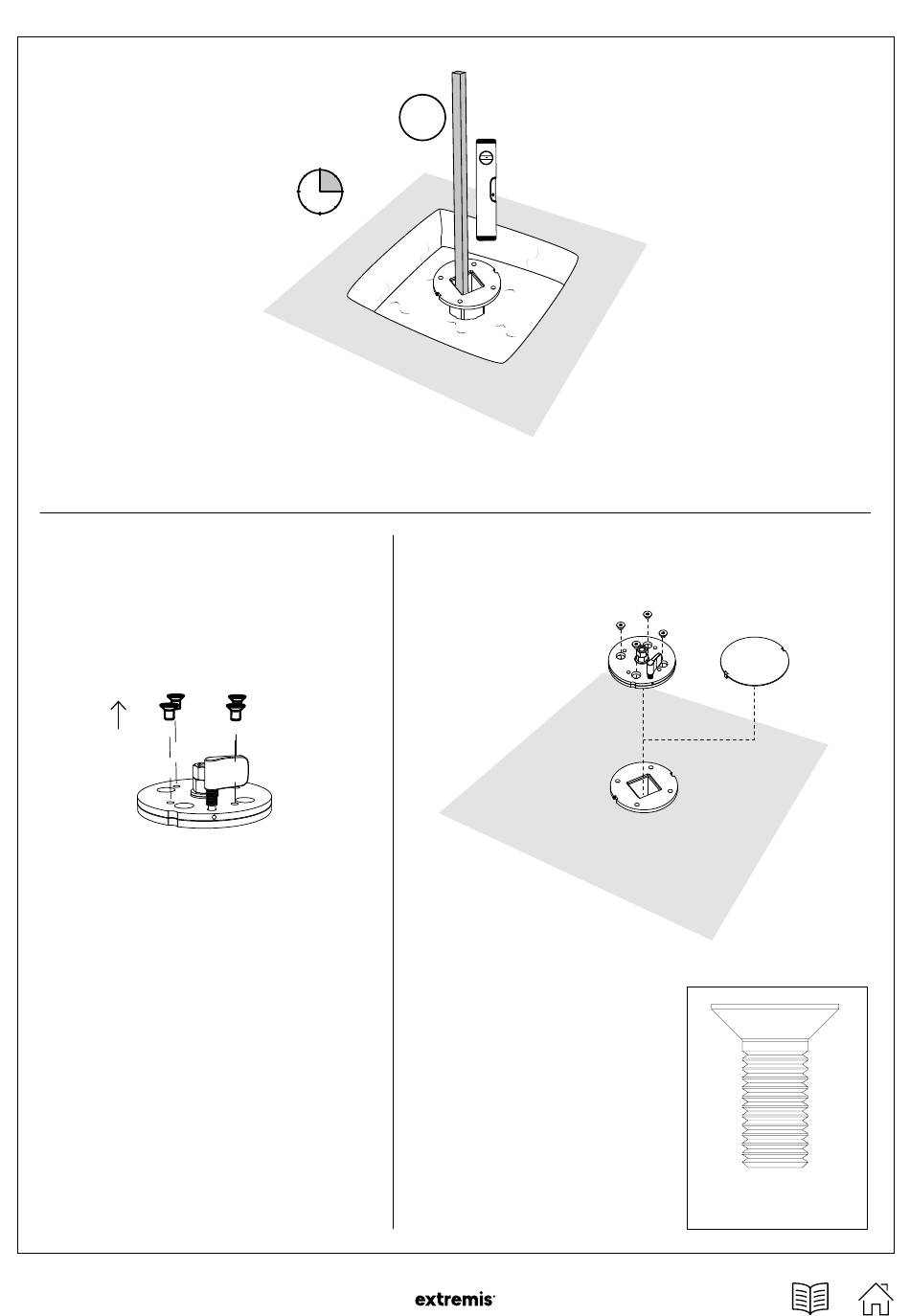 extremis