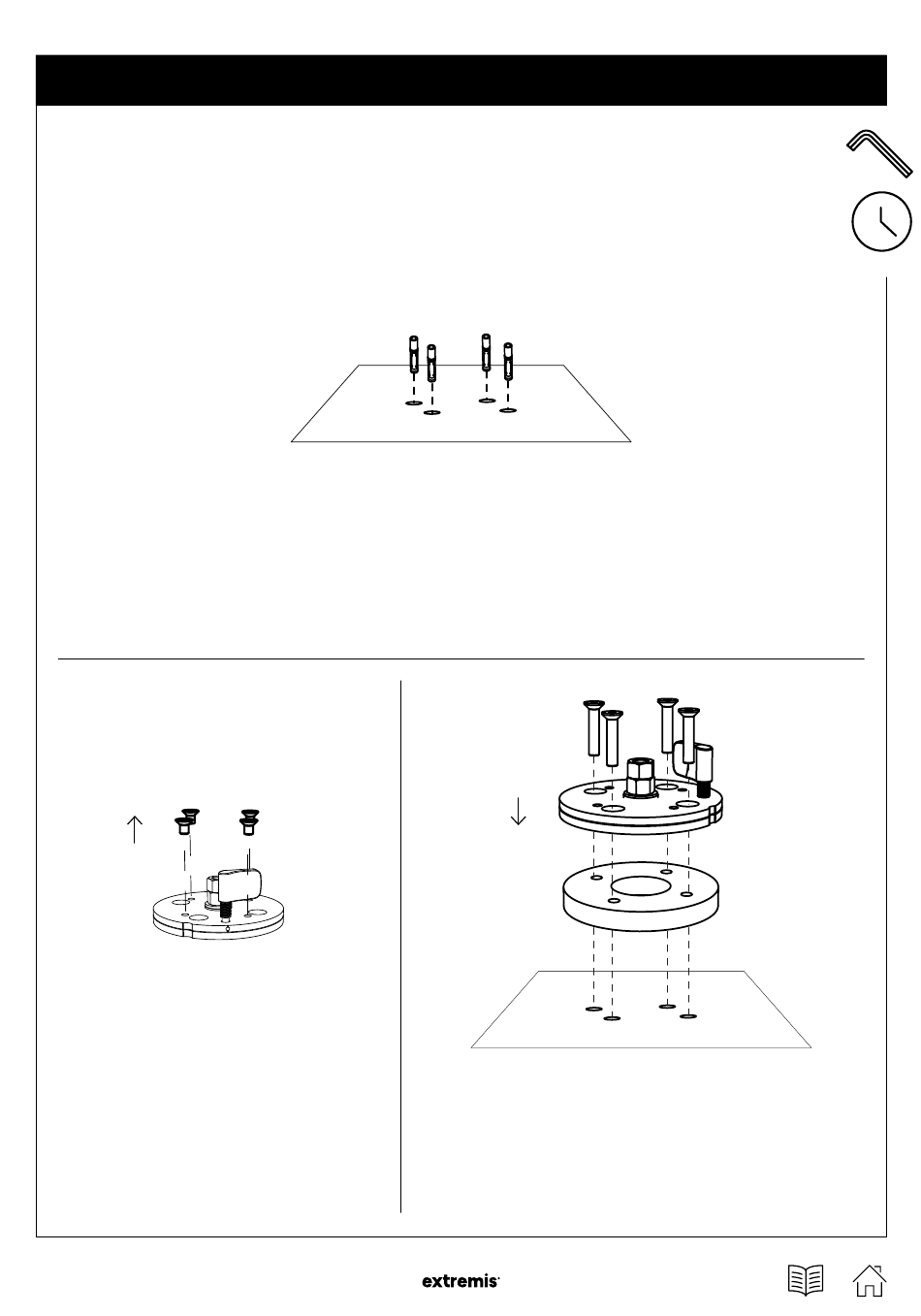 extremis