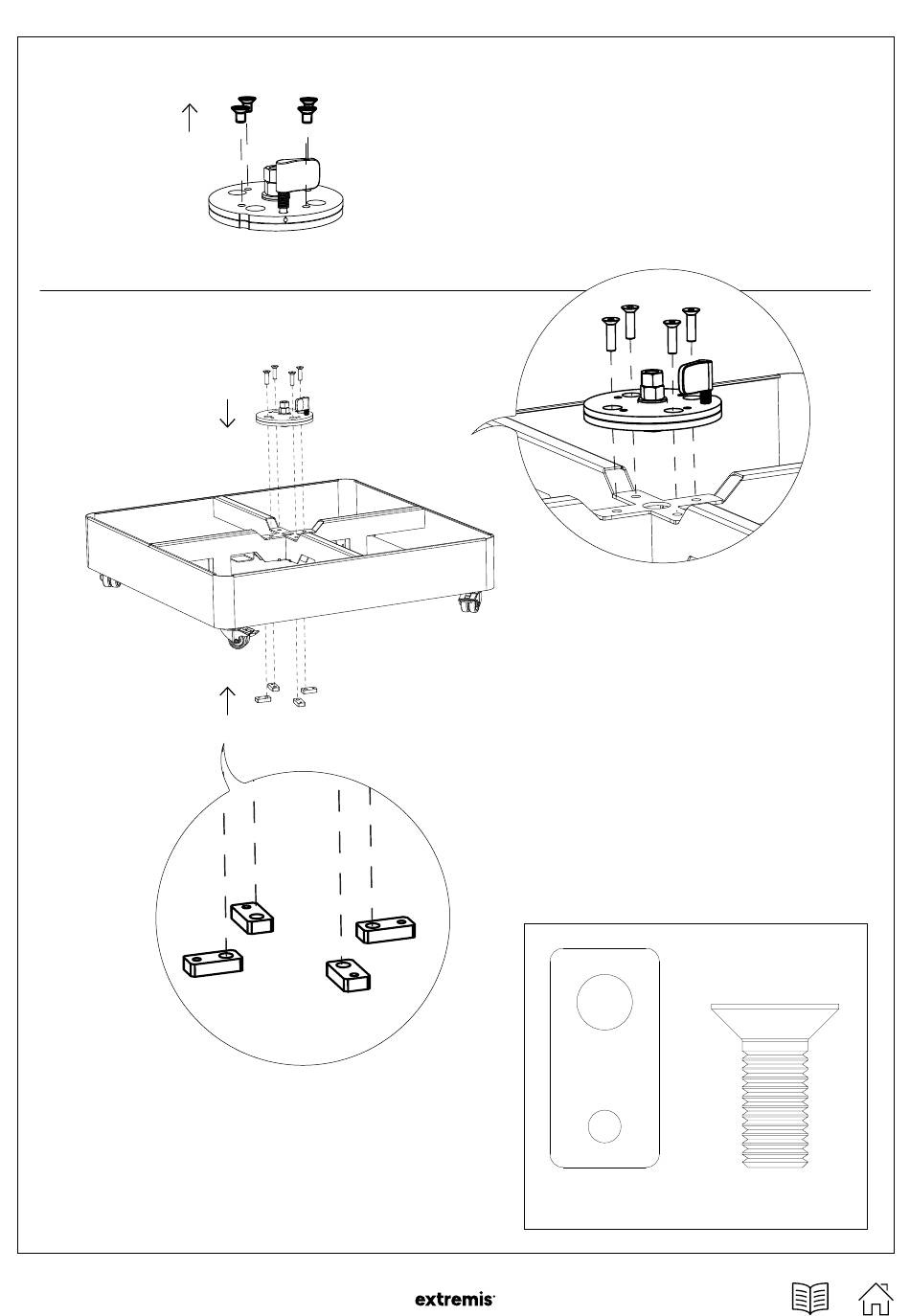 extremis