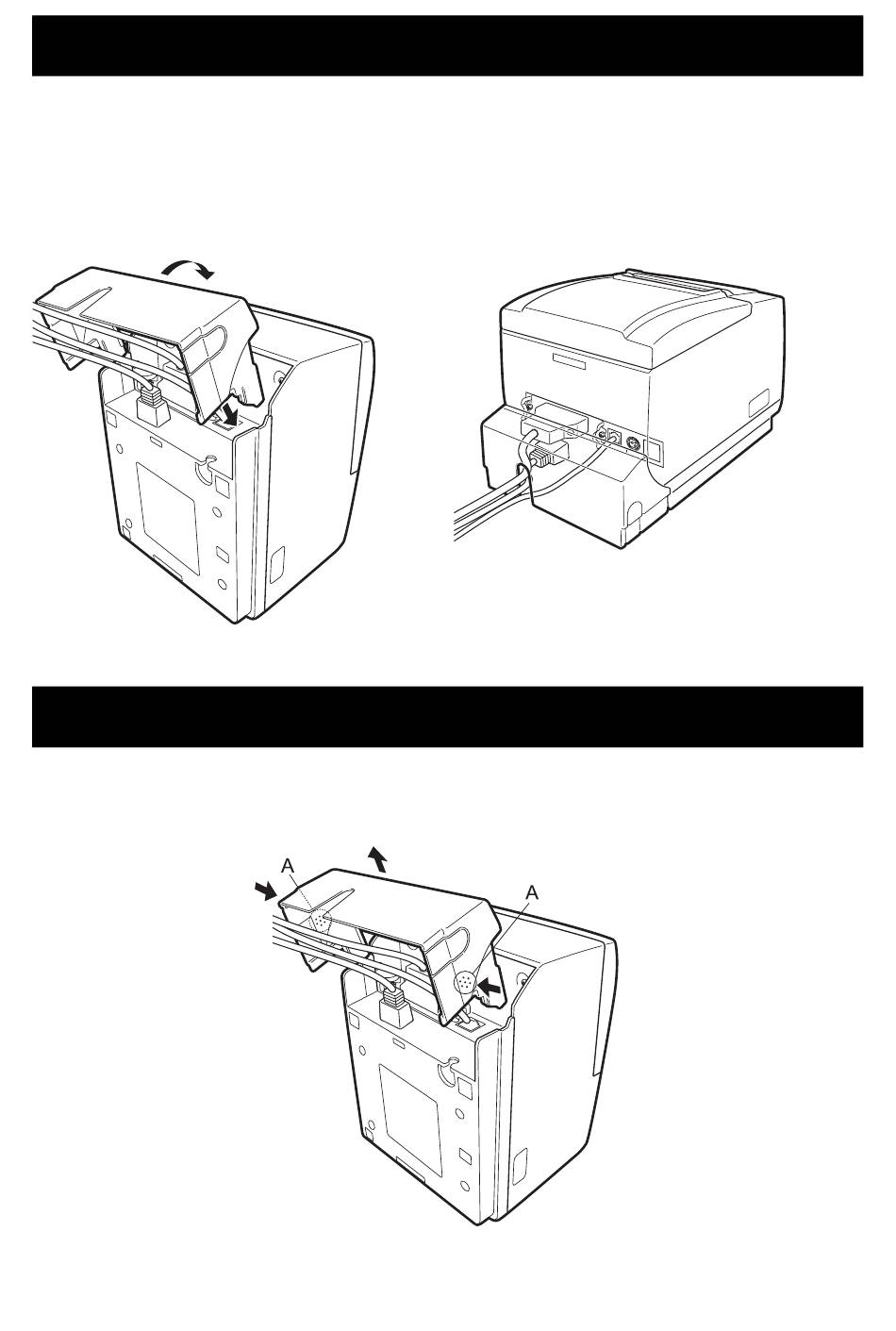 A

A