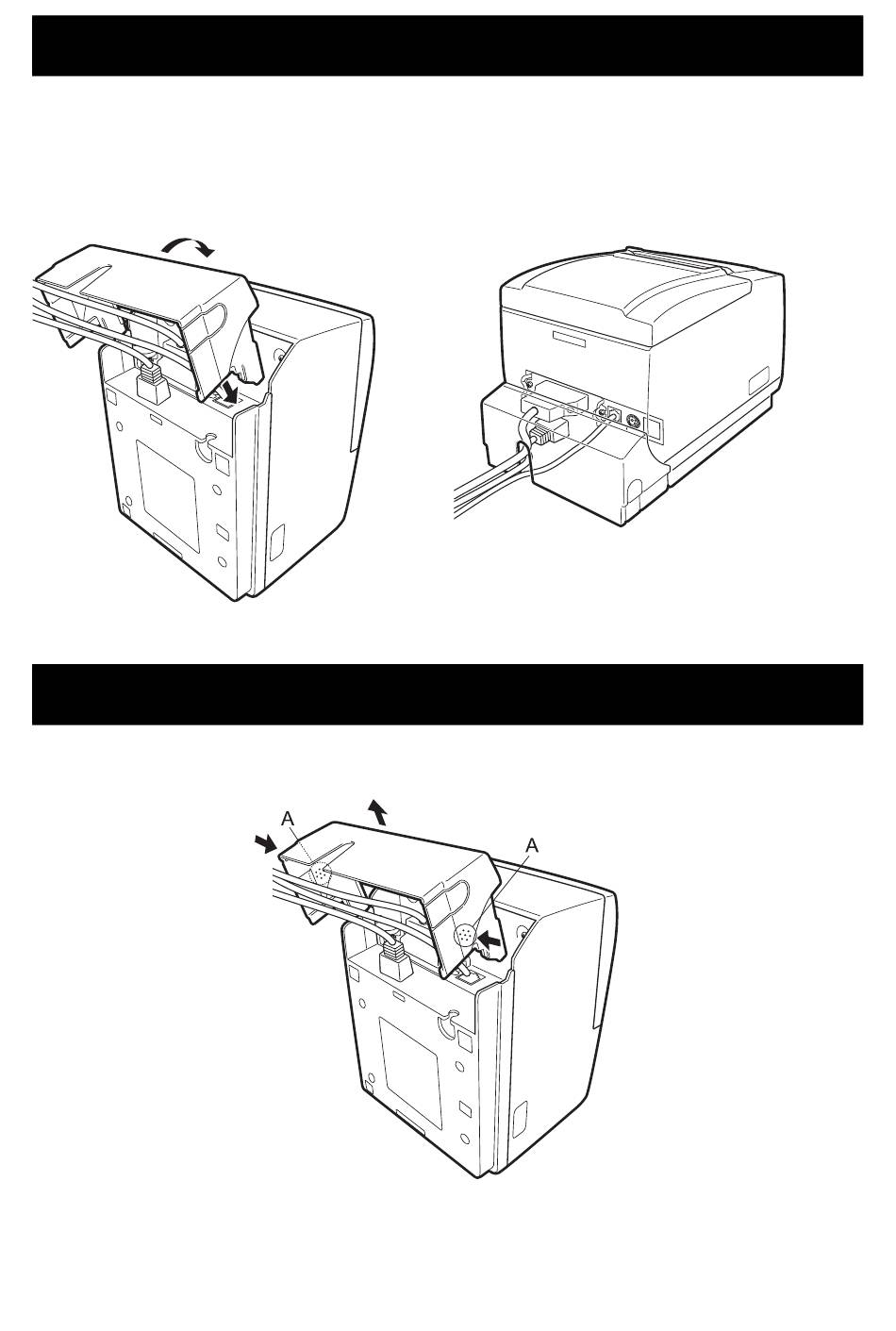 A

A