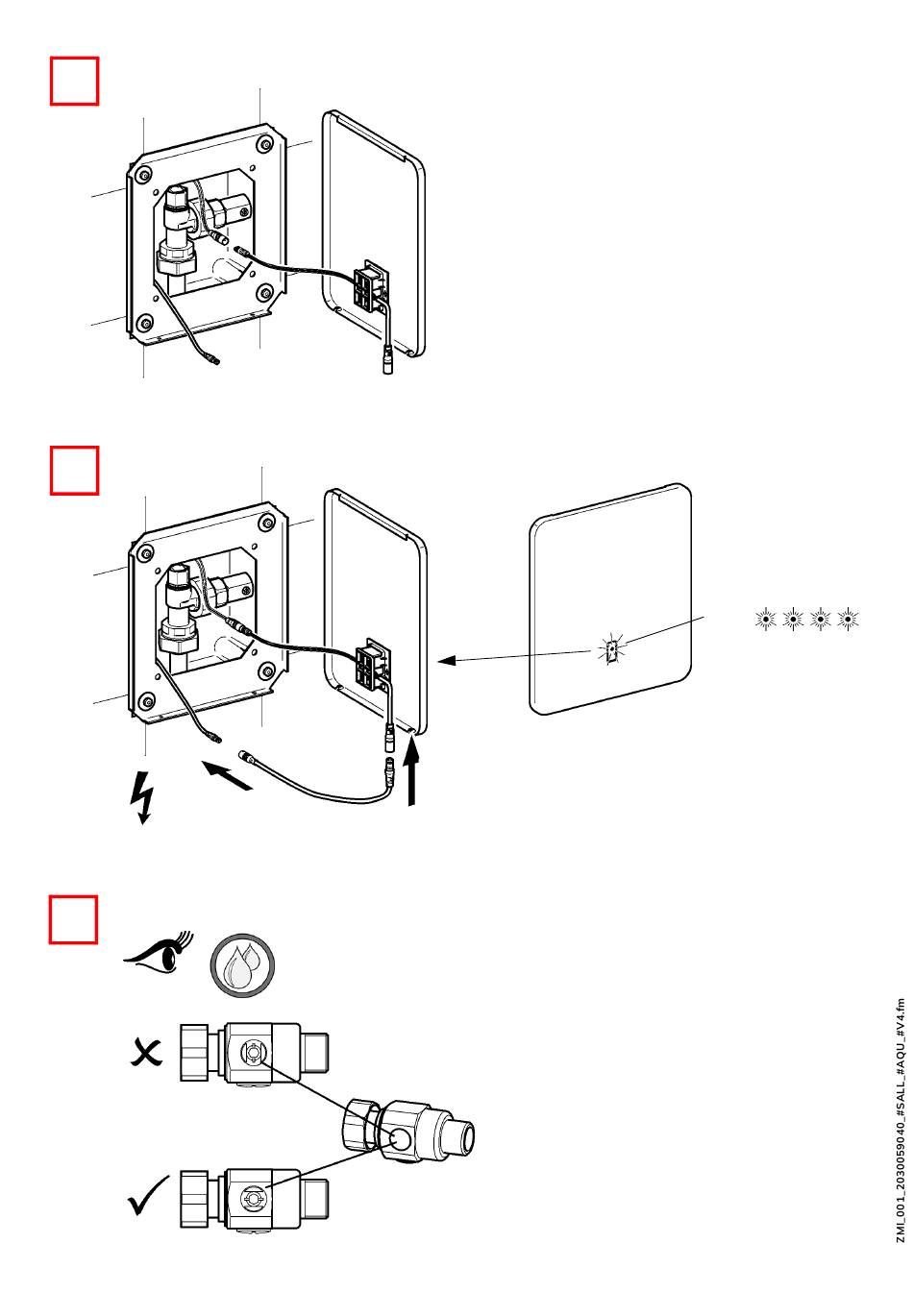 ZMI_001_2030059040_#SALL_#AQU_#V4.fm