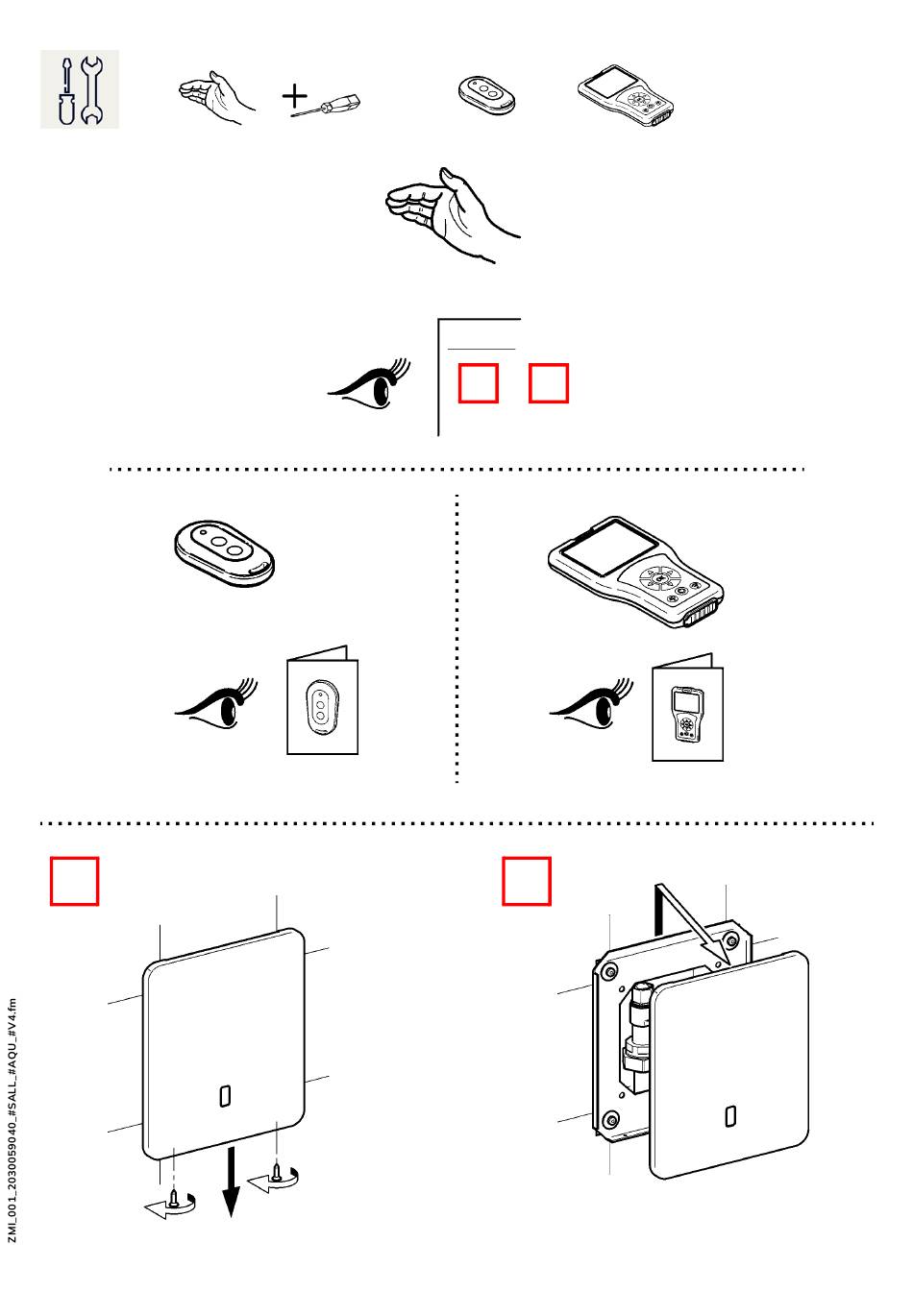 ZMI_001_2030059040_#SALL_#AQU_#V4.fm