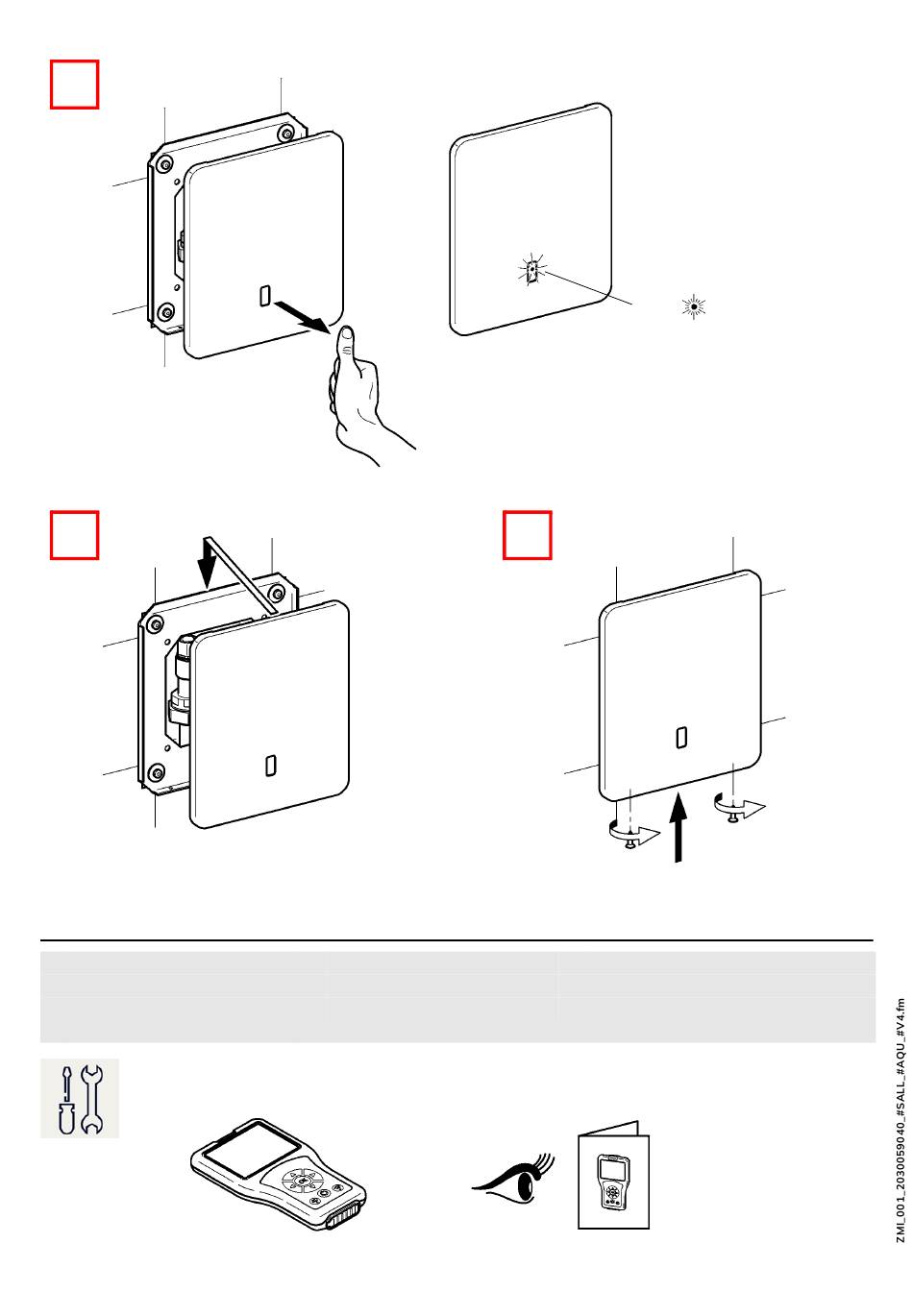 ZMI_001_2030059040_#SALL_#AQU_#V4.fm