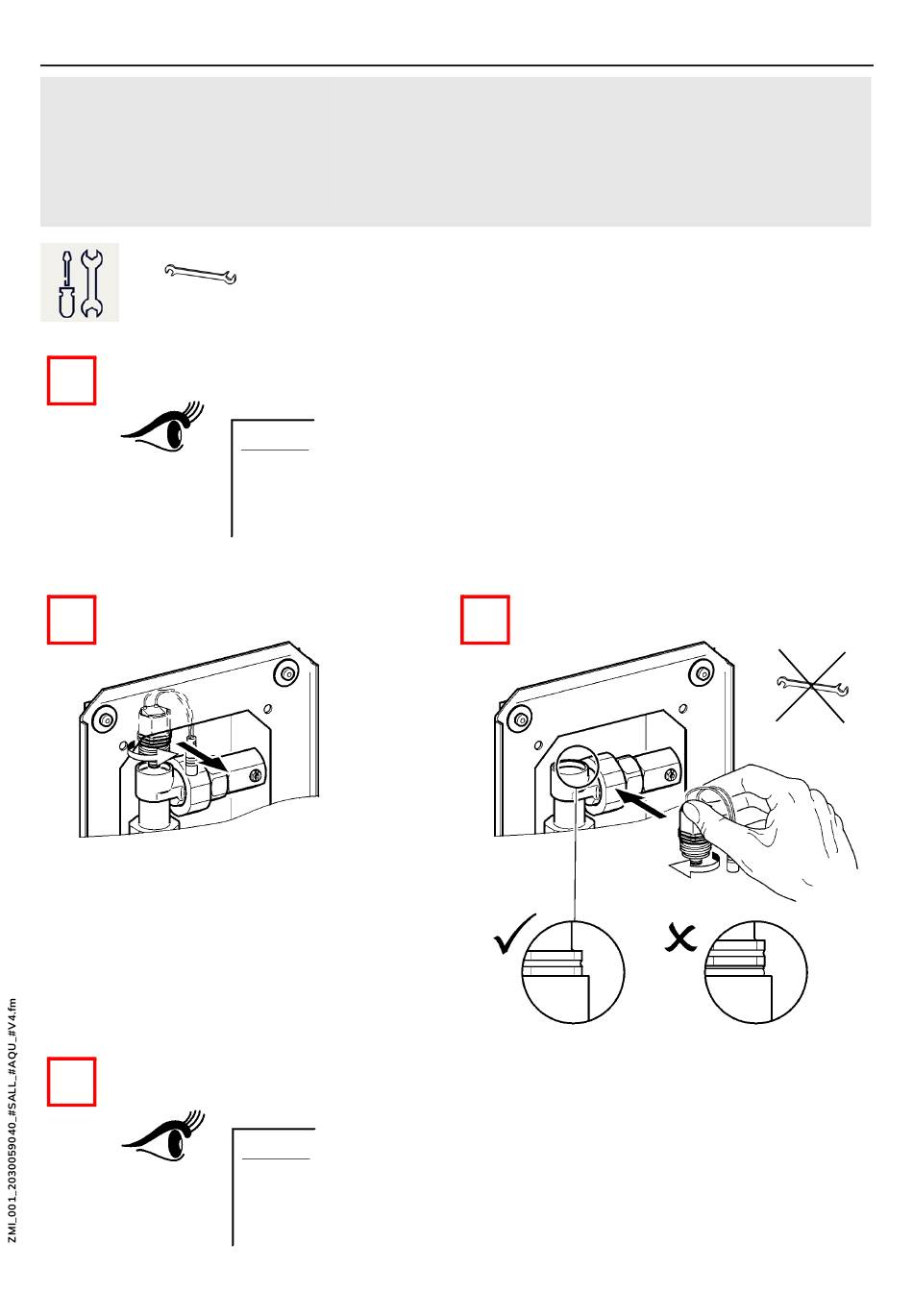 ZMI_001_2030059040_#SALL_#AQU_#V4.fm