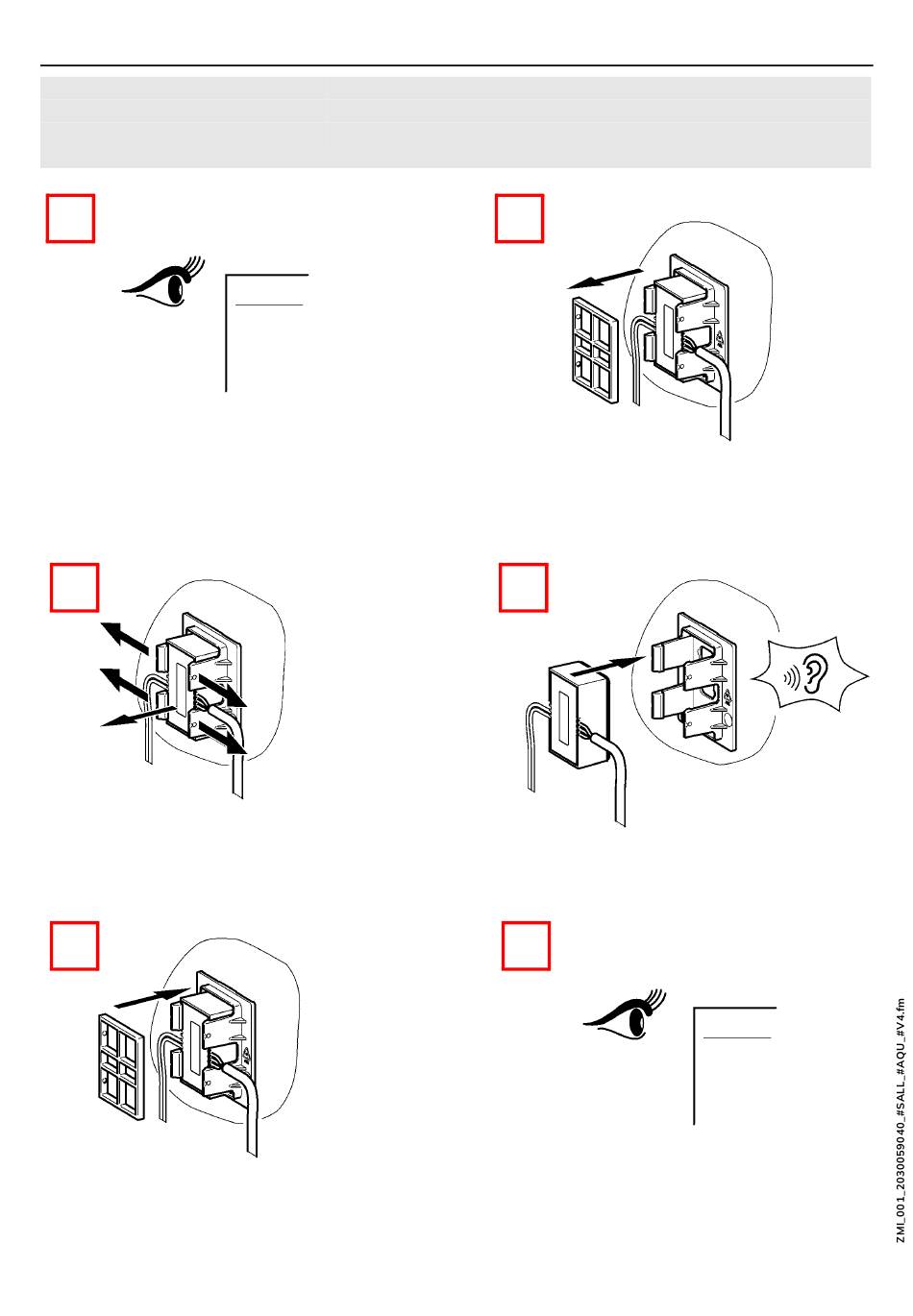 ZMI_001_2030059040_#SALL_#AQU_#V4.fm