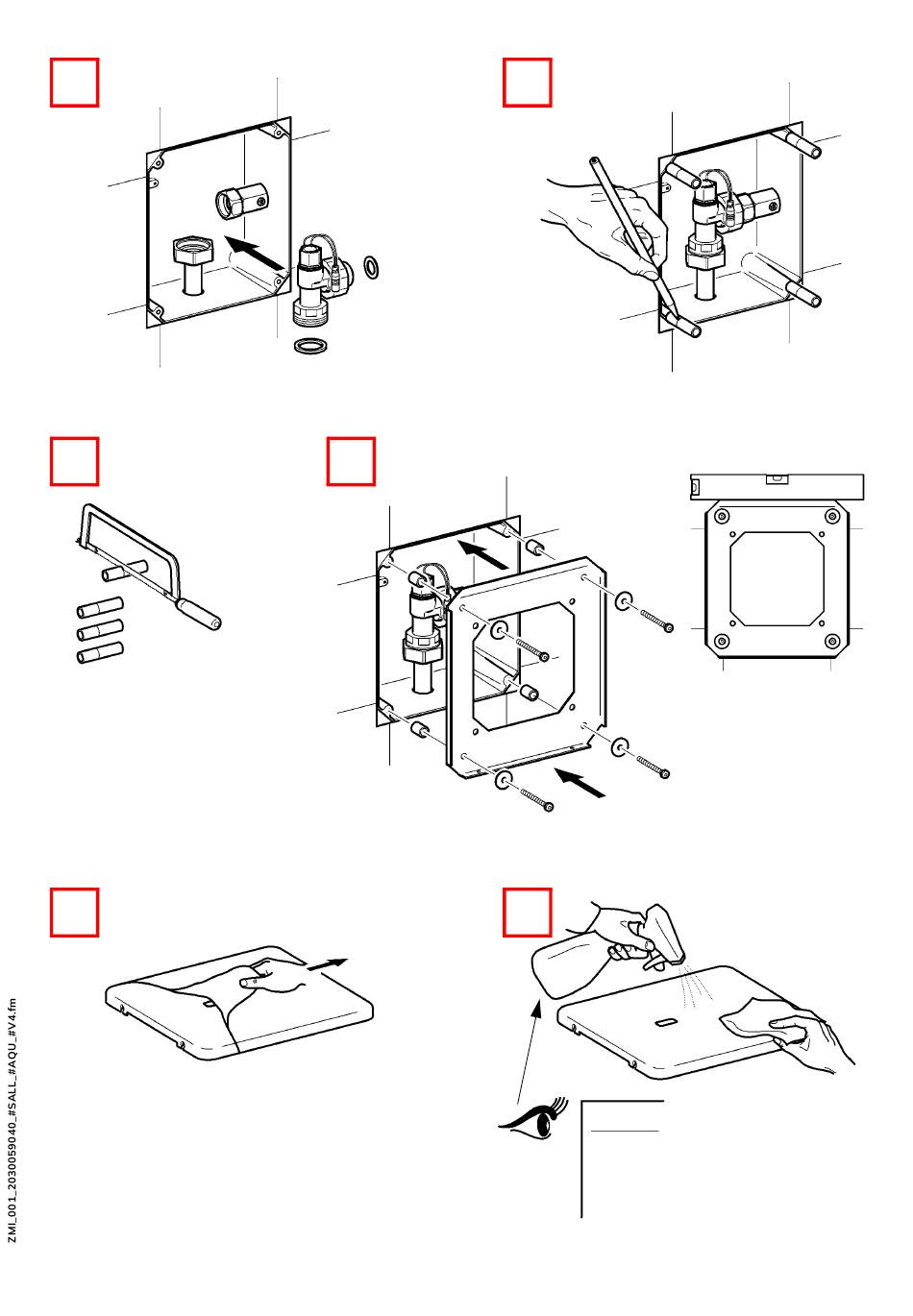 ZMI_001_2030059040_#SALL_#AQU_#V4.fm