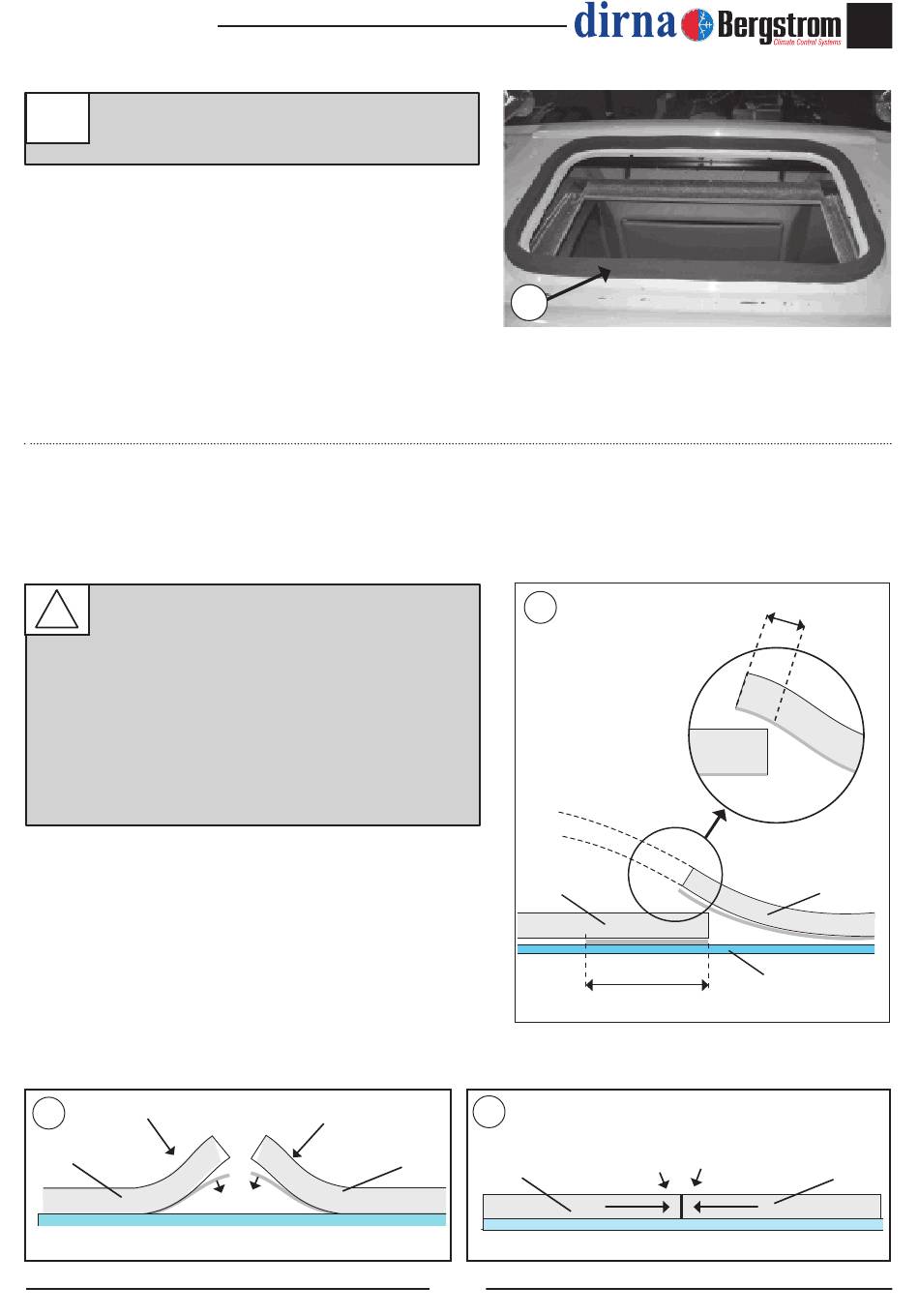 dirna Bergstrom
Climate Control Systems